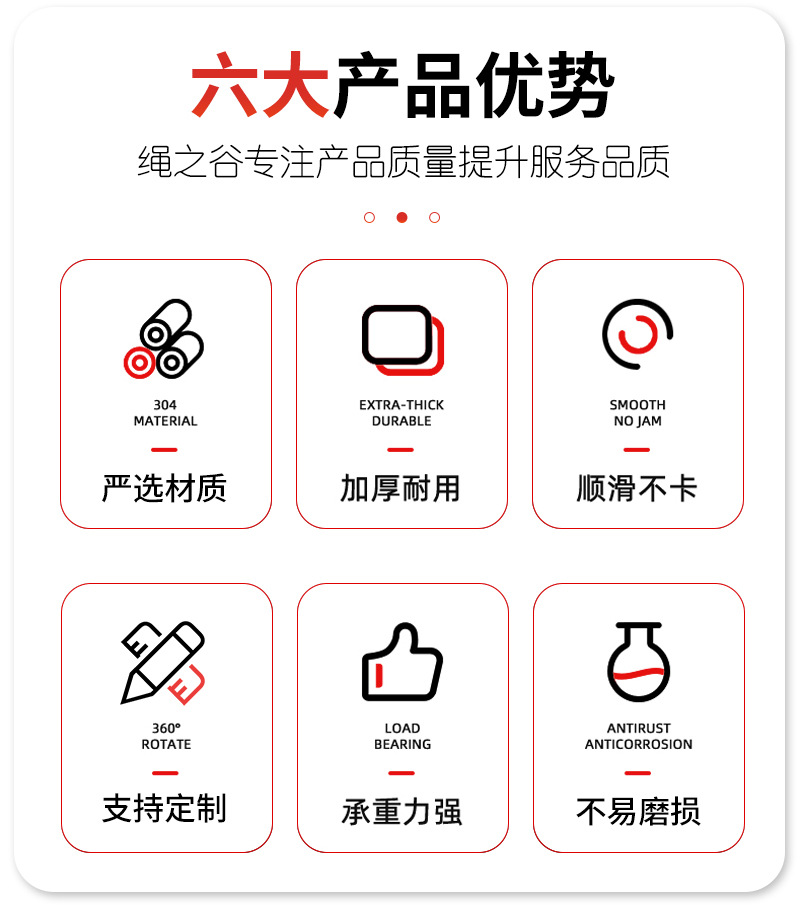 六大产品优势

绳之谷专注产品质量提升服务品质

304
MATERIAL

严选材质

EXTRA-THICK
DURABLE

加厚耐用

SMOOTH
NO JAM

顺滑不卡

360°
ROTATE

支持定制

LOAD
BEARING

承重力强

ANTIRUST
ANTICORROSION

不易磨损