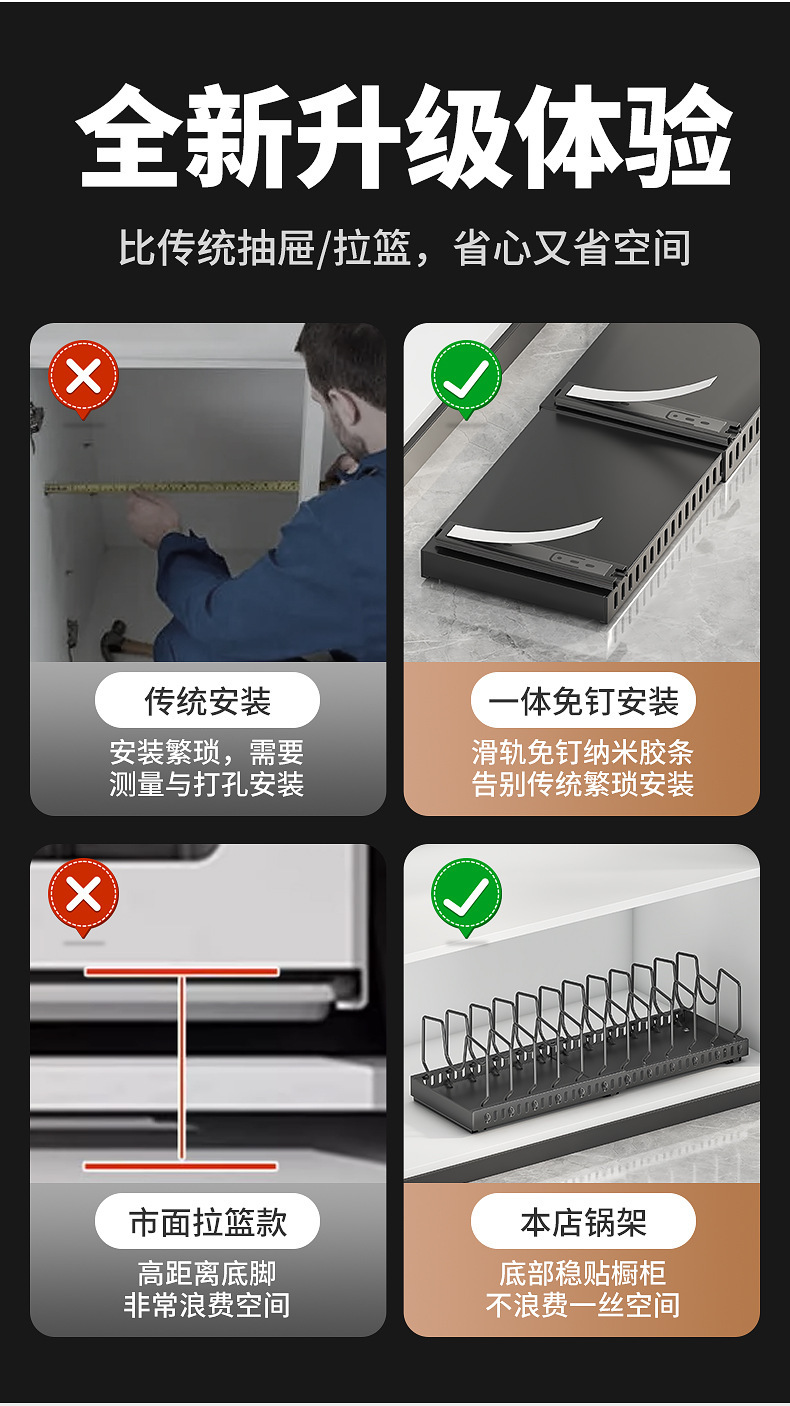 全新升级体验

比传统抽屉/拉篮，省心又省空间

传统安装

安装繁琐，需要测量与打孔安装

一体免钉安装

滑轨免钉纳米胶条
告别传统繁琐安装

市面拉篮款

高距离底脚
非常浪费空间

本店锅架

底部稳贴橱柜
不浪费一丝空间