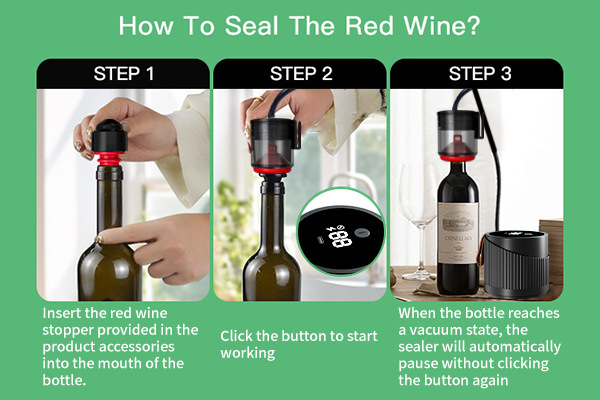 How To Seal The Red Wine?

STEP 1

Insert the red wine stopper provided in the product accessories into the mouth of the bottle.

STEP 2

88

Click the button to start working

STEP 3

ORNELLAIA

When the bottle reaches a vacuum state, the sealer will automatically pause without clicking the button again