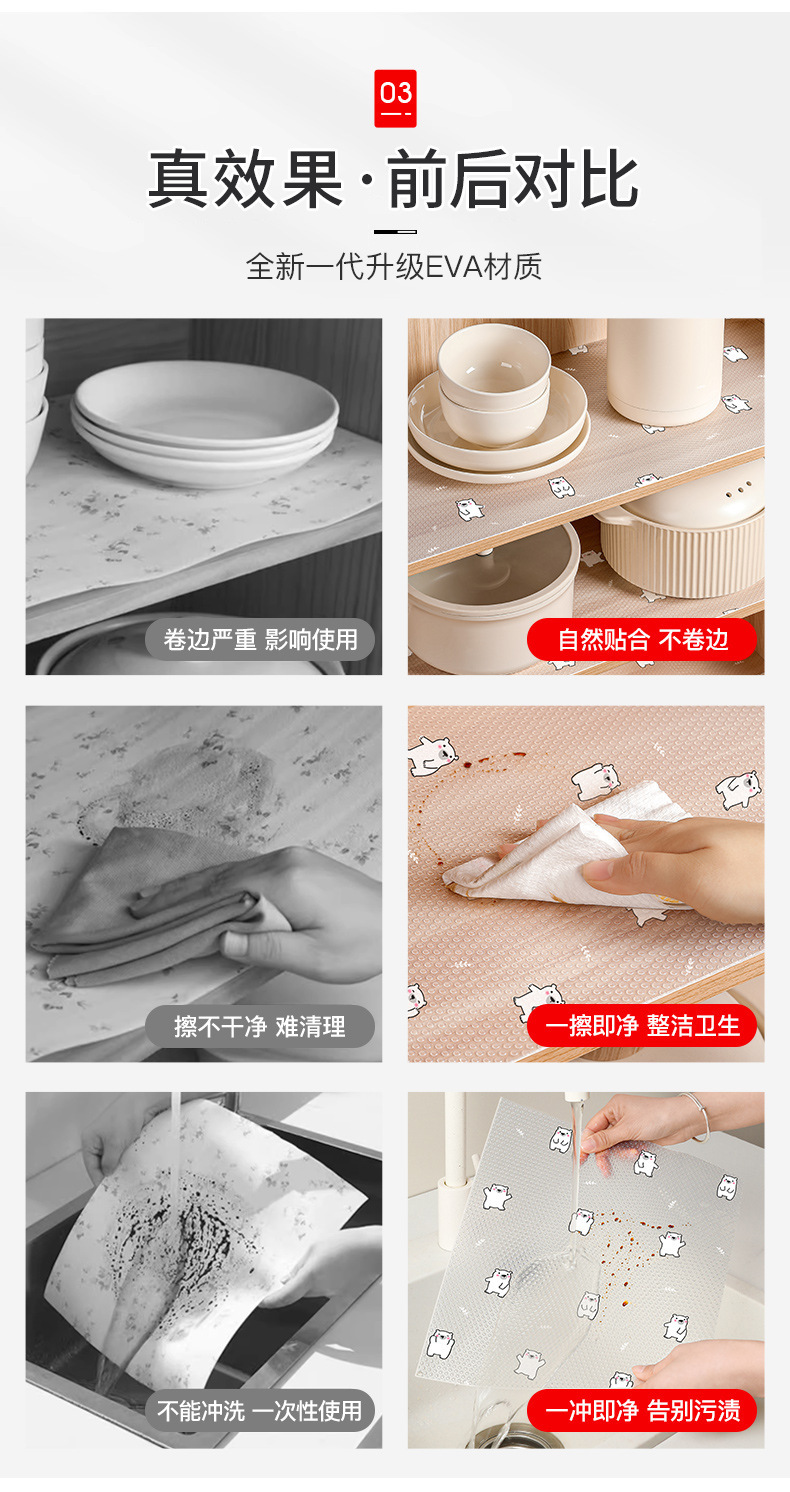 03

真效果·前后对比

全新一代升级EVA材质

卷边严重 影响使用

自然贴合 不卷边

擦不干净 难清理

一擦即净 整洁卫生

不能冲洗 一次性使用

一冲即净 告别污渍