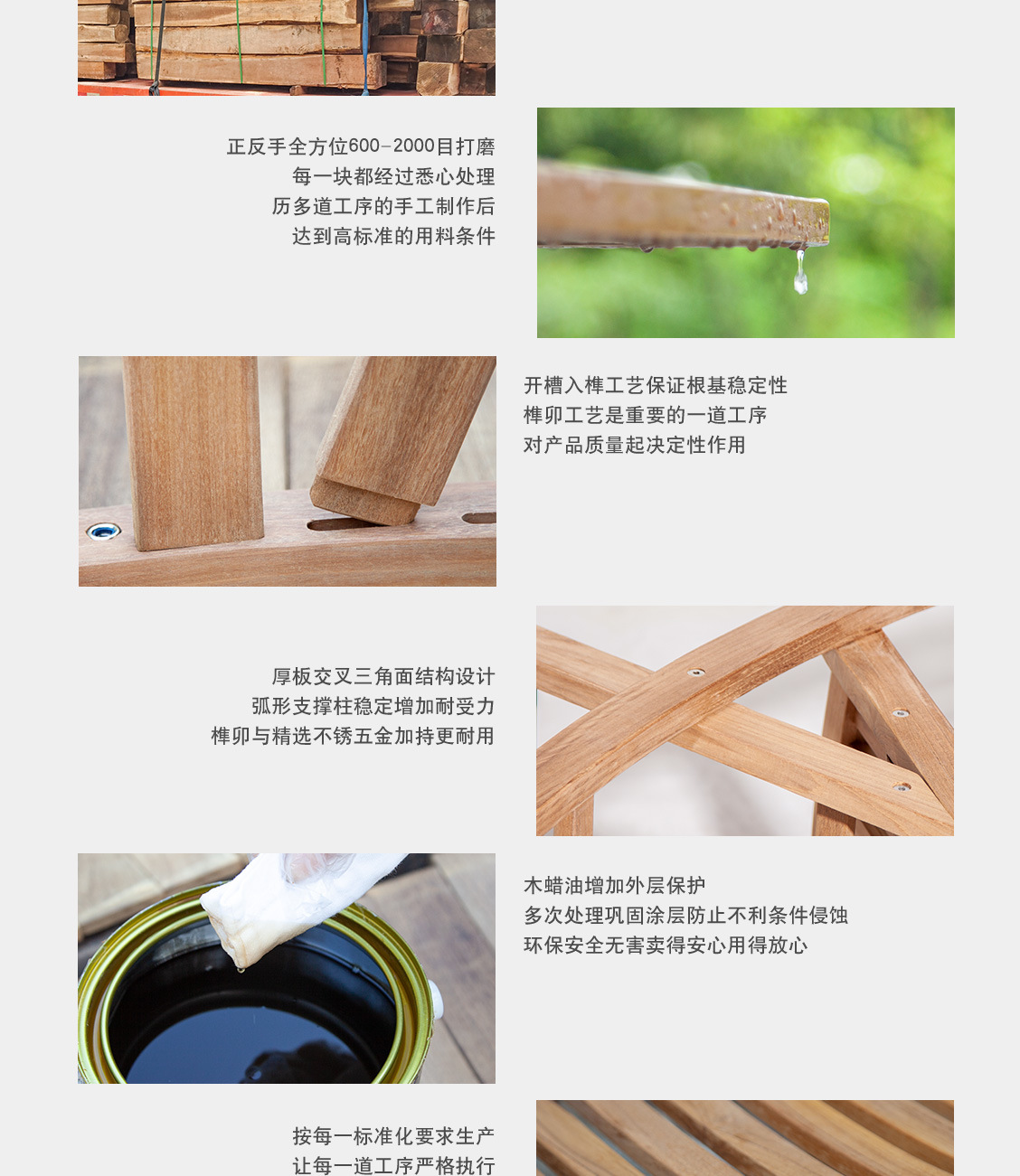 正反手全方位600-2000目打磨
每一块都经过悉心处理
历多道工序的手工制作后
达到高标准的用料条件

开槽入榫工艺保证根基稳定性
榫卯工艺是重要的一道工序
对产品质量起决定性作用

厚板交叉三角面结构设计
弧形支撑柱稳定增加耐受力
榫卯与精选不锈五金加持更耐用

木蜡油增加外层保护
多次处理巩固涂层防止不利条件侵蚀
环保安全无害卖得安心用得放心

按每一标准化要求生产
让每一道工序严格执行