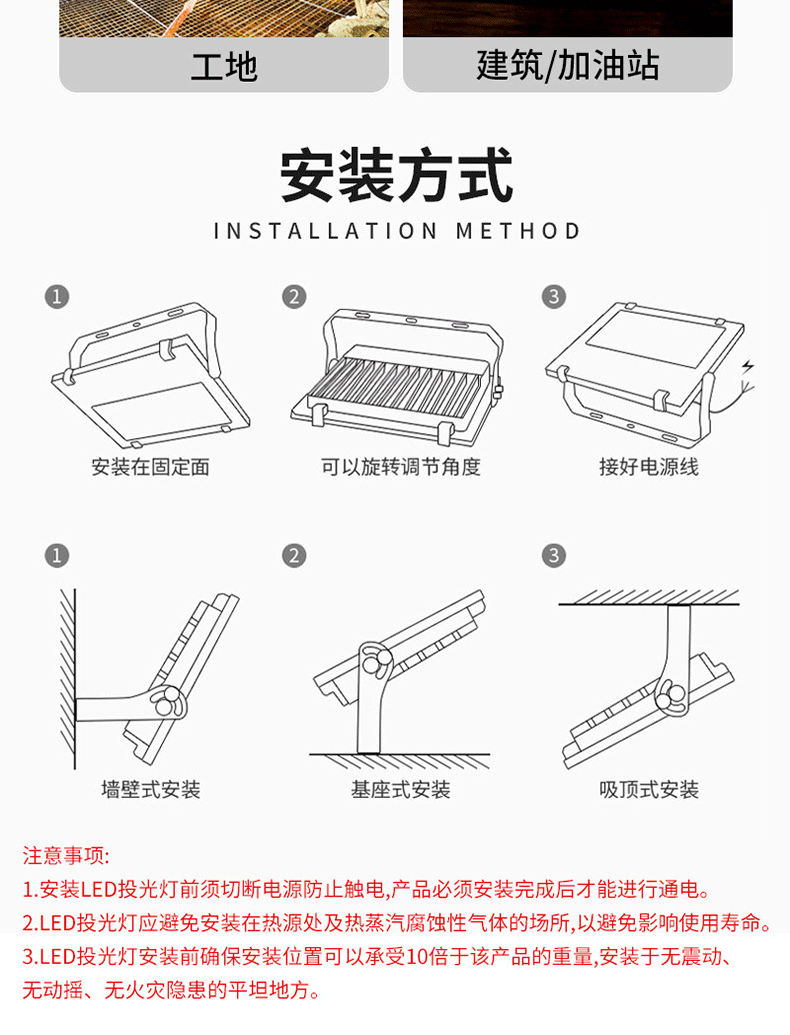 工地

建筑/加油站

安装方式

INSTALLATION METHOD

1

安装在固定面

2

可以旋转调节角度

3

接好电源线

1

墙壁式安装

2

基座式安装

3

吸顶式安装

注意事项:

1.安装LED投光灯前须切断电源防止触电,产品必须安装完成后才能进行通电。

2.LED投光灯应避免安装在热源处及热蒸汽腐蚀性气体的场所,以避免影响使用寿命。

3.LED投光灯安装前确保安装位置可以承受10倍于该产品的重量,安装于无震动、无动摇、无火灾隐患的平坦地方。