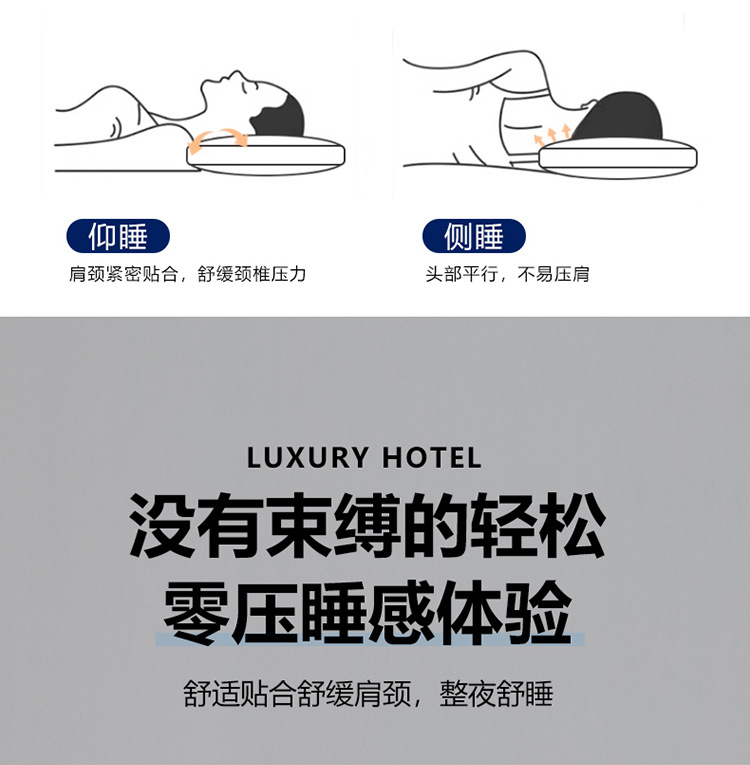 仰睡
肩颈紧密贴合，舒缓颈椎压力

侧睡
头部平行，不易压肩

LUXURY HOTEL
没有束缚的轻松
零压睡感体验
舒适贴合舒缓肩颈，整夜舒睡