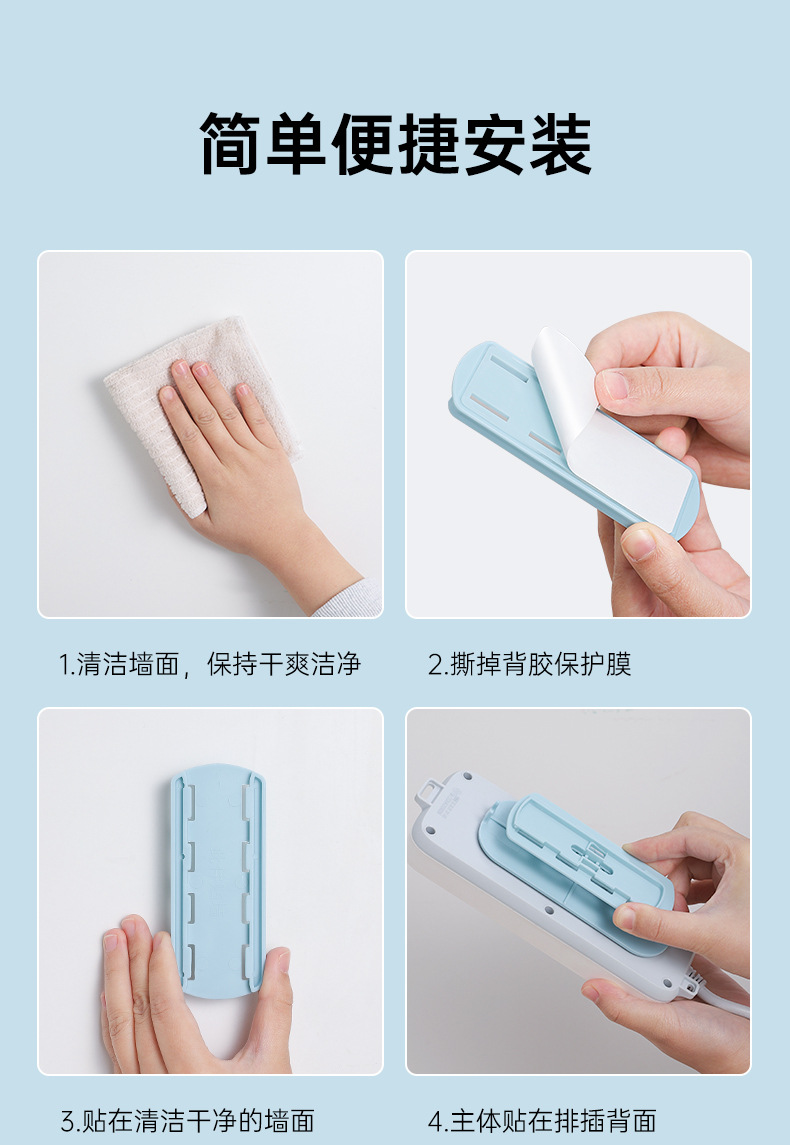 简单便捷安装

1.清洁墙面，保持干爽洁净

2.撕掉背胶保护膜

3.贴在清洁干净的墙面

4.主体贴在排插背面