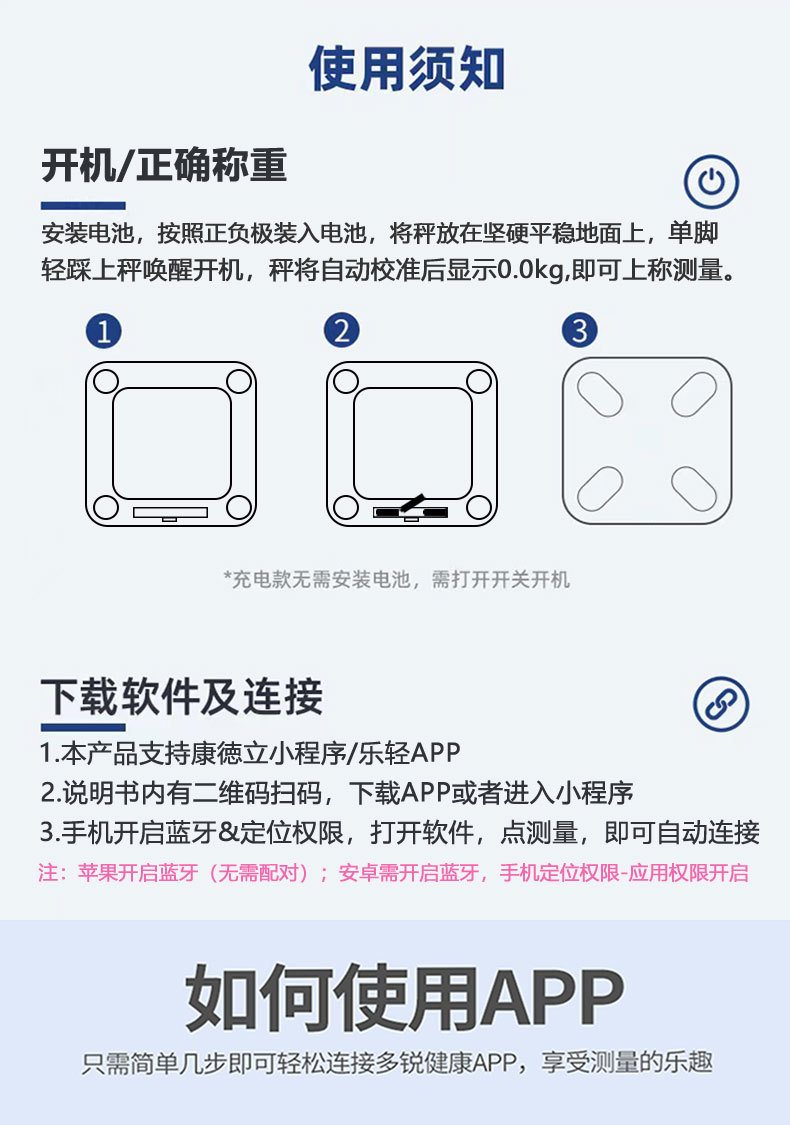 使用须知

开机/正确称重

安装电池，按照正负极装入电池，将秤放在坚硬平稳地面上，单脚轻踩上秤唤醒开机，秤将自动校准后显示0.0kg,即可上称测量。

1

2

3

*充电款无需安装电池，需打开开关开机

下载软件及连接

1.本产品支持康德立小程序/乐轻APP
2.说明书内有二维码扫码，下载APP或者进入小程序
3.手机开启蓝牙&定位权限，打开软件，点测量，即可自动连接

注：苹果开启蓝牙（无需配对）；安卓需开启蓝牙，手机定位权限-应用权限开启

如何使用APP

只需简单几步即可轻松连接多锐健康APP，享受测量的乐趣