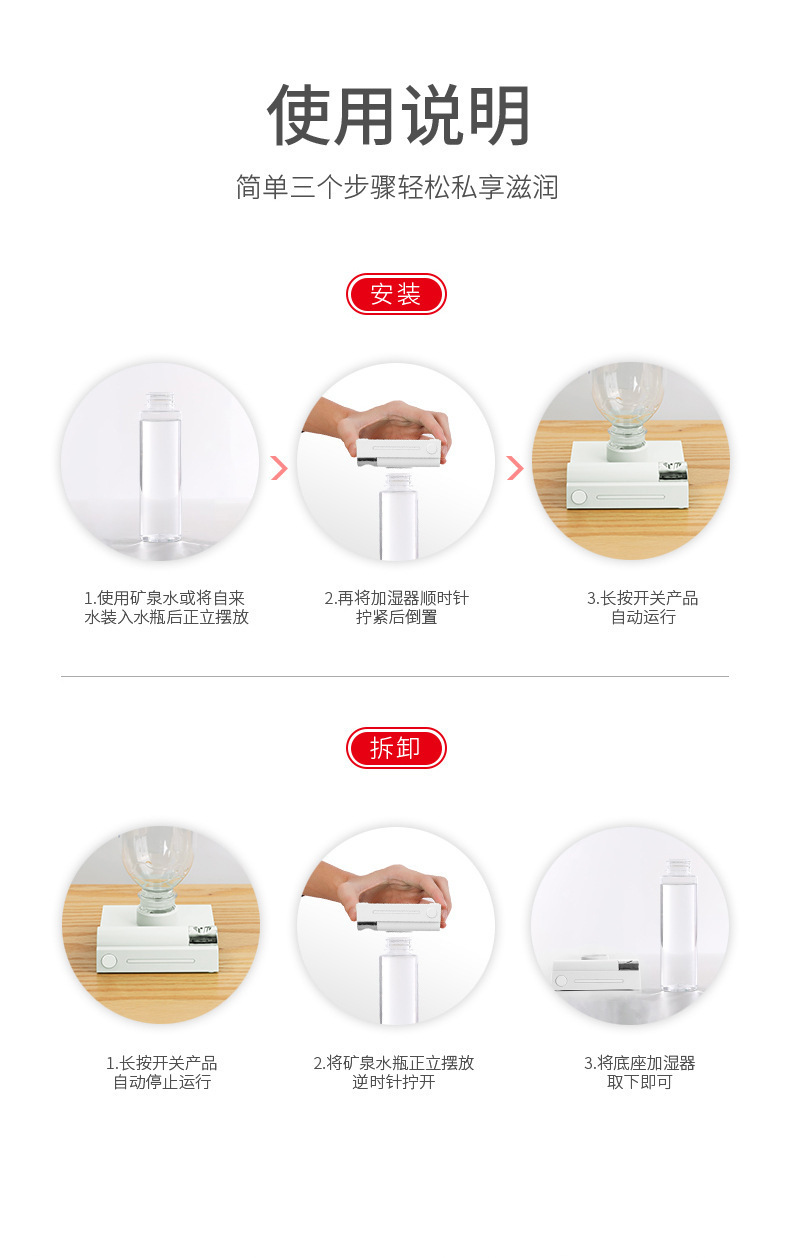 使用说明

简单三个步骤轻松私享滋润

安装

1.使用矿泉水或将自来水装入水瓶后正立摆放

2.再将加湿器顺时针拧紧后倒置

3.长按开关产品自动运行

拆卸

1.长按开关产品自动停止运行

2.将矿泉水瓶正立摆放逆时针拧开

3.将底座加湿器取下即可