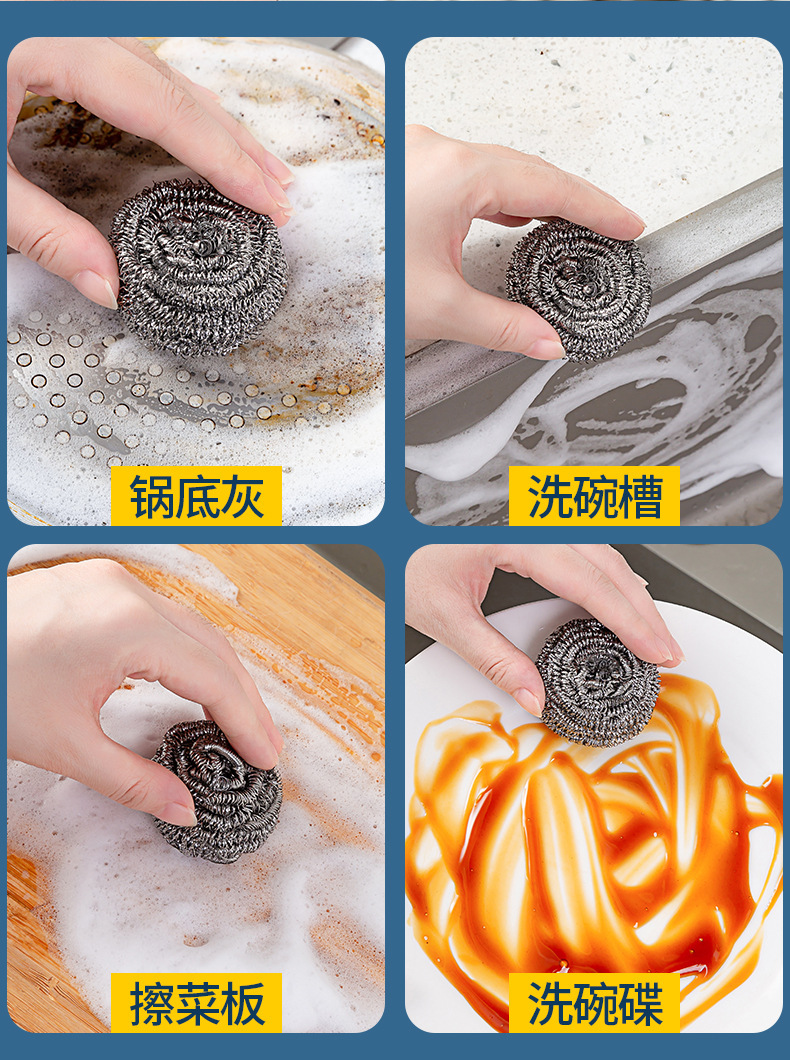 锅底灰

洗碗槽

擦菜板

洗碗碟