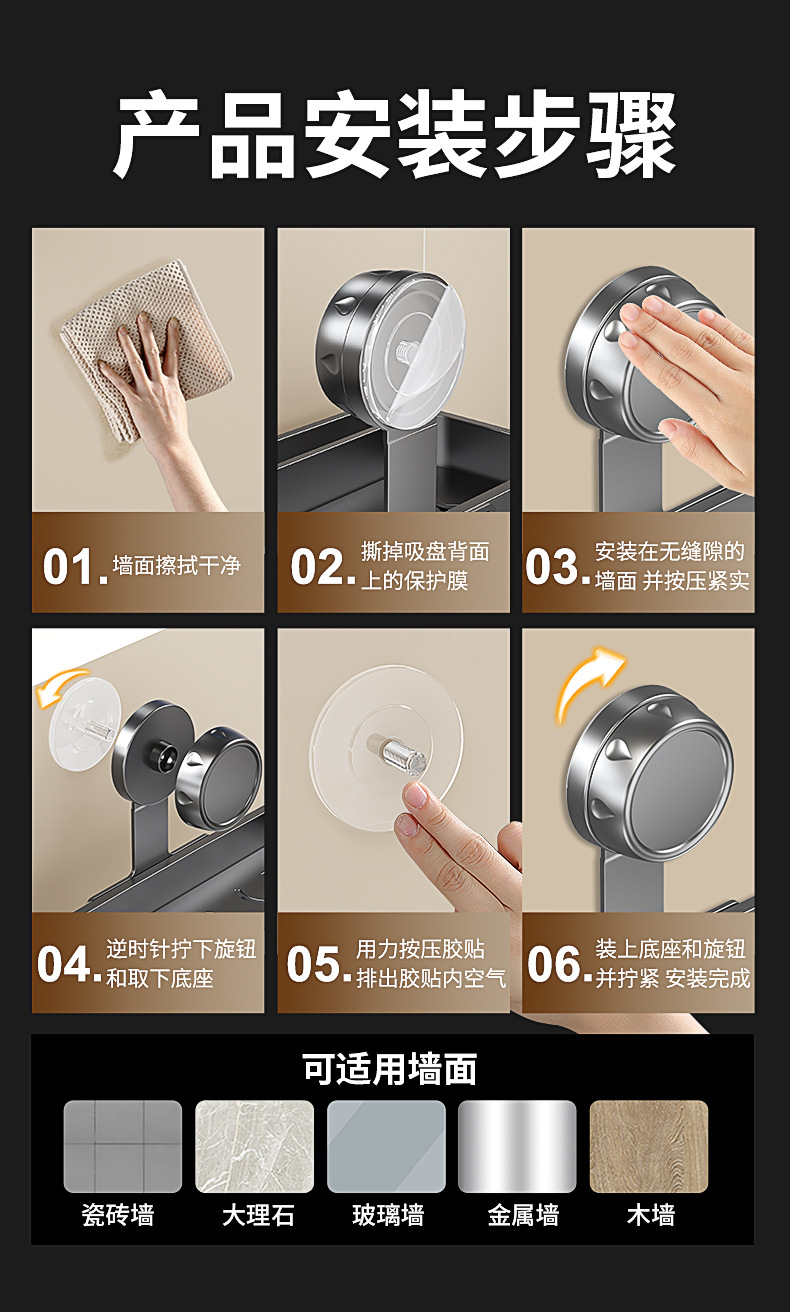 产品安装步骤

01. 墙面擦拭干净

02. 撕掉吸盘背面上的保护膜

03. 安装在无缝隙的墙面 并按压紧实

04. 逆时针拧下旋钮和取下底座

05. 用力按压胶贴排出胶贴内空气

06. 装上底座和旋钮并拧紧 安装完成

可适用墙面

瓷砖墙 大理石 玻璃墙 金属墙 木墙