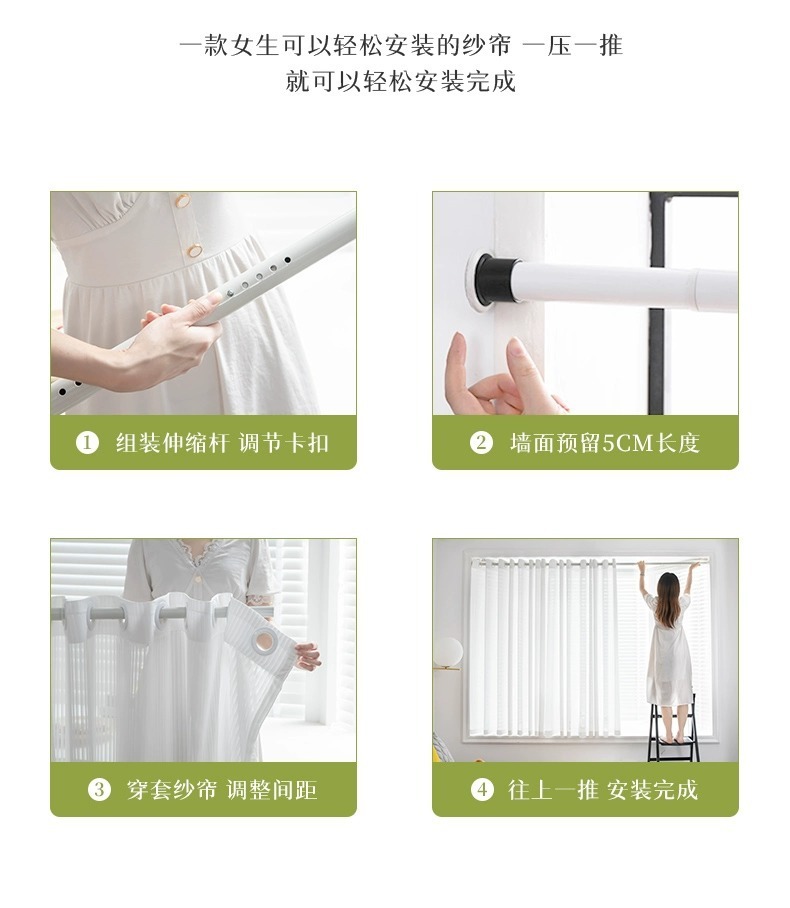 一款女生可以轻松安装的纱帘 一压一推
就可以轻松安装完成

1 组装伸缩杆 调节卡扣

2 墙面预留5CM长度

3 穿套纱帘 调整间距

4 往上一推 安装完成