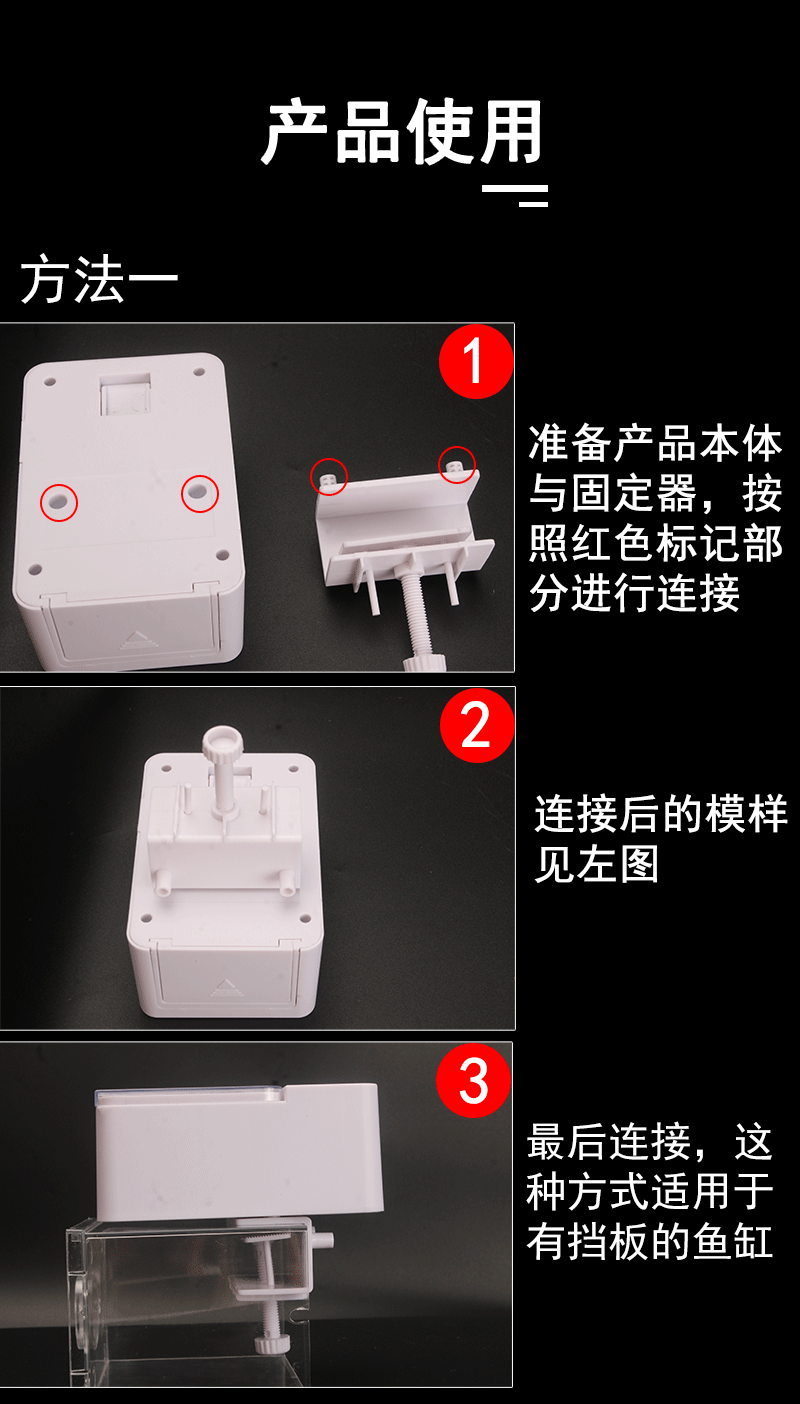 产品使用

方法一

1

准备产品本体与固定器，按照红色标记部分进行连接

2

连接后的模样见左图

3

最后连接，这种方式适用于有挡板的鱼缸