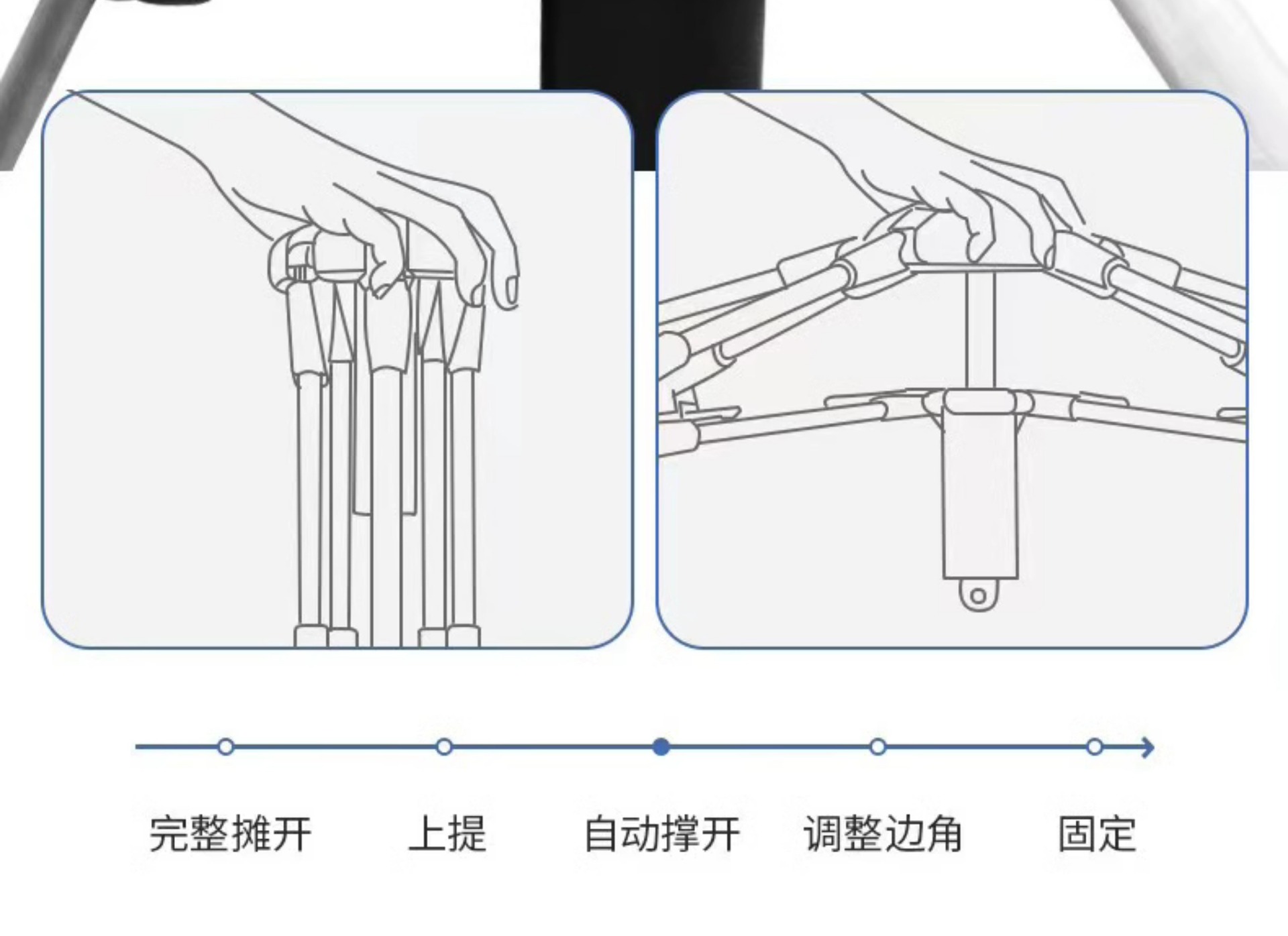 完整摊开　上提　自动撑开　调整边角　固定