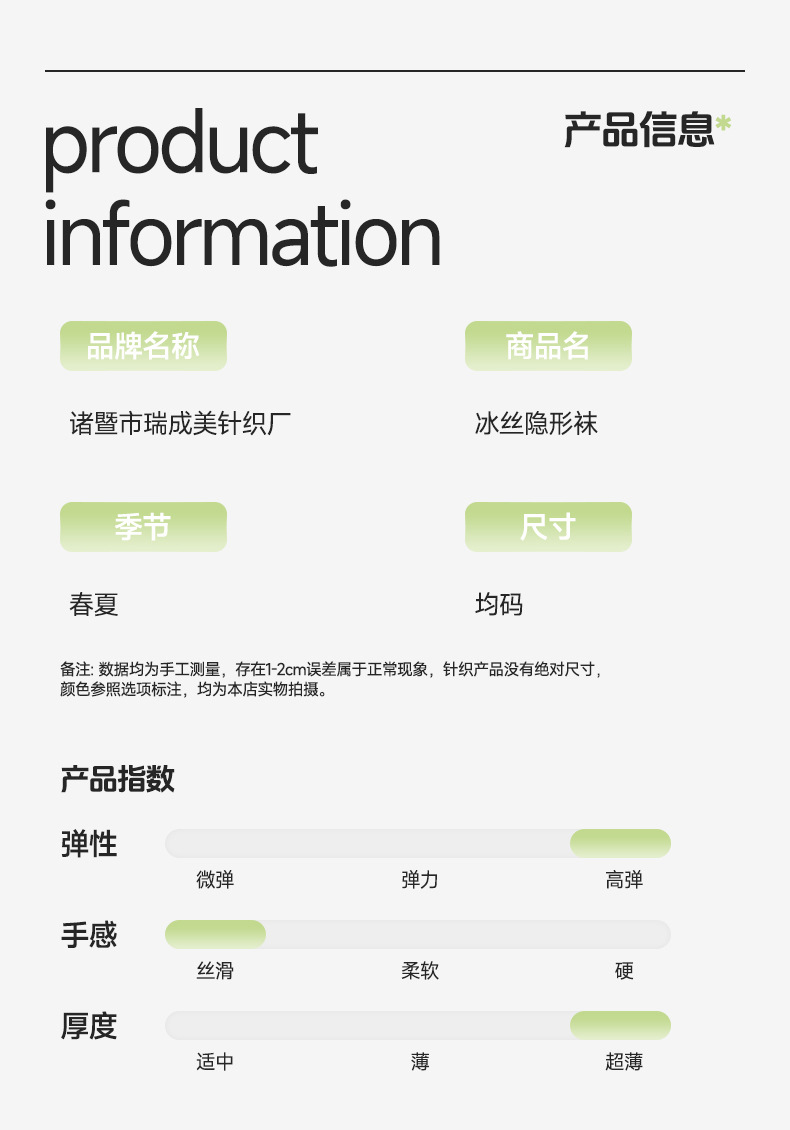 product information

产品信息*

品牌名称

诸暨市瑞成美针织厂

商品名

冰丝隐形袜

季节

春夏

尺寸

均码

备注: 数据均为手工测量，存在1-2cm误差属于正常现象，针织产品没有绝对尺寸，颜色参照选项标注，均为本店实物拍摄。

产品指数

弹性
微弹 弹力 高弹

手感
丝滑 柔软 硬

厚度
适中 薄 超薄