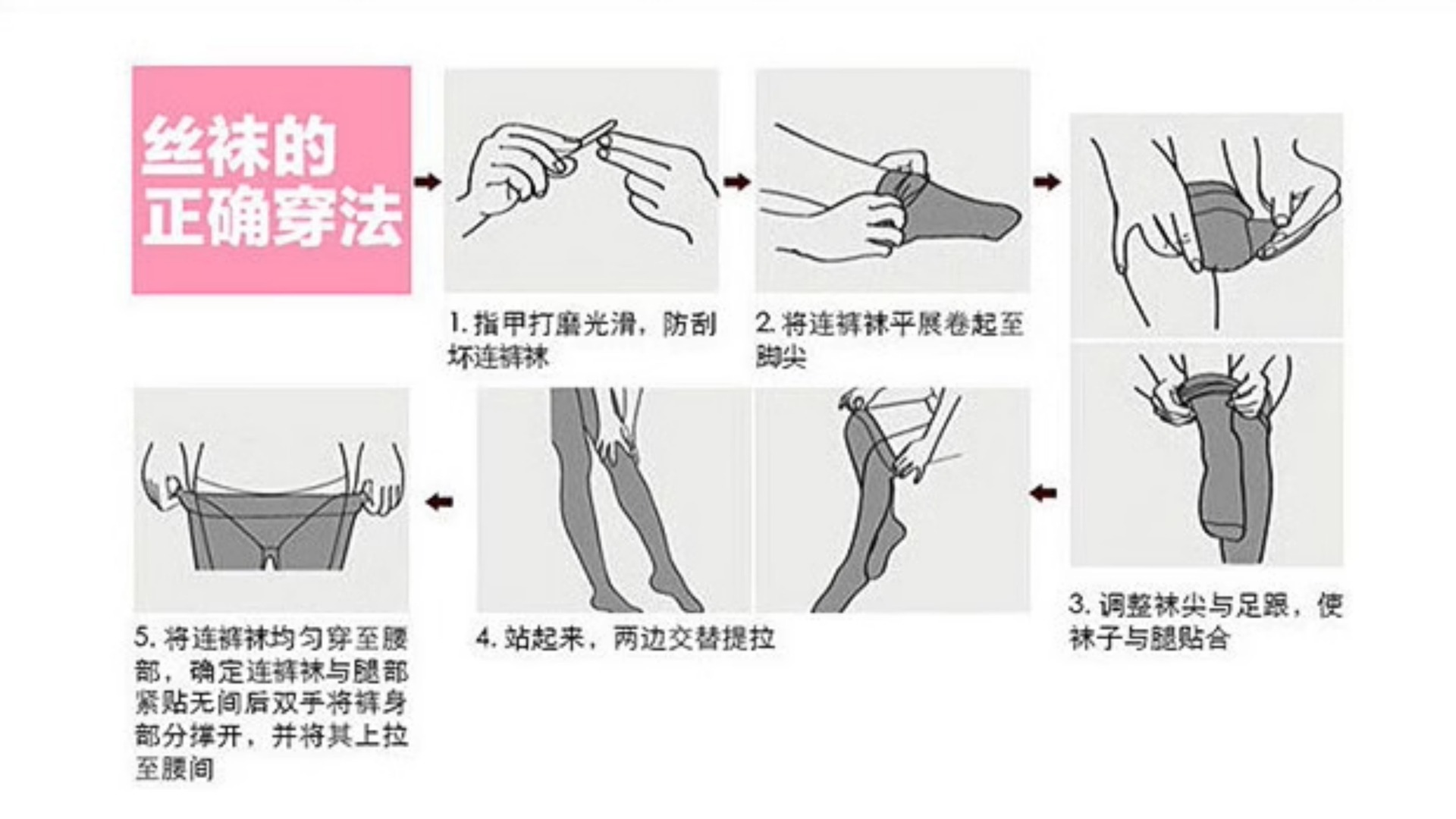 丝袜的正确穿法

1. 指甲打磨光滑，防刮坏连裤袜

2. 将连裤袜平展卷起至脚尖

3. 调整袜尖与足跟，使袜子与腿贴合

4. 站起来，两边交替提拉

5. 将连裤袜均匀穿至腰部，确定连裤袜与腿部紧贴无间后双手将裤身部分撑开，并将其上拉至腰间