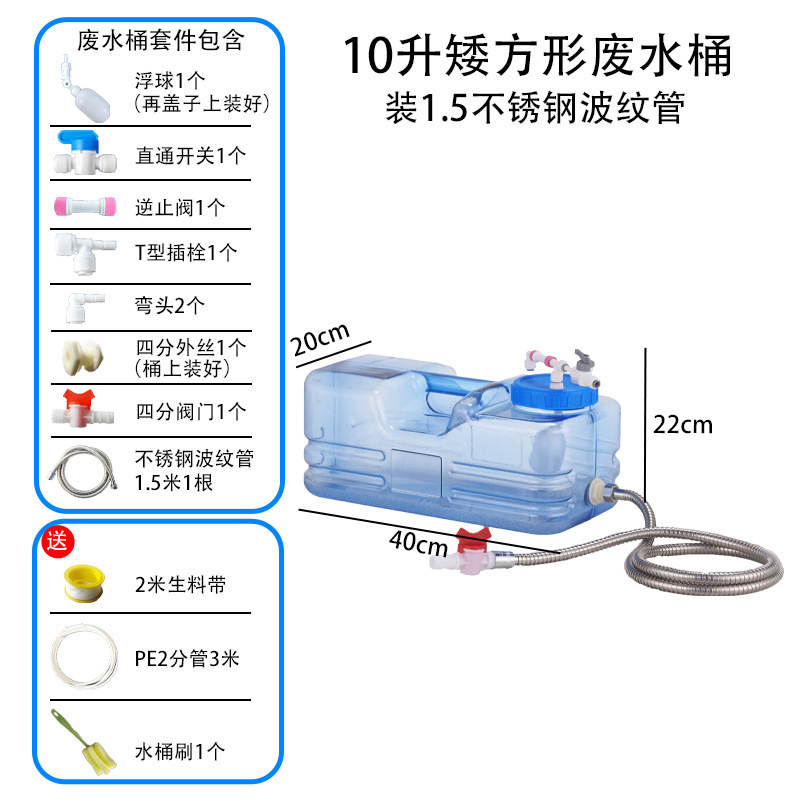 废水桶套件包含

浮球1个
(再盖子上装好)

直通开关1个

逆止阀1个

T型插栓1个

弯头2个

四分外丝1个
(桶上装好)

四分阀门1个

不锈钢波纹管
1.5米1根

送

2米生料带

PE2分管3米

水桶刷1个

10升矮方形废水桶
装1.5不锈钢波纹管

20cm

22cm

40cm