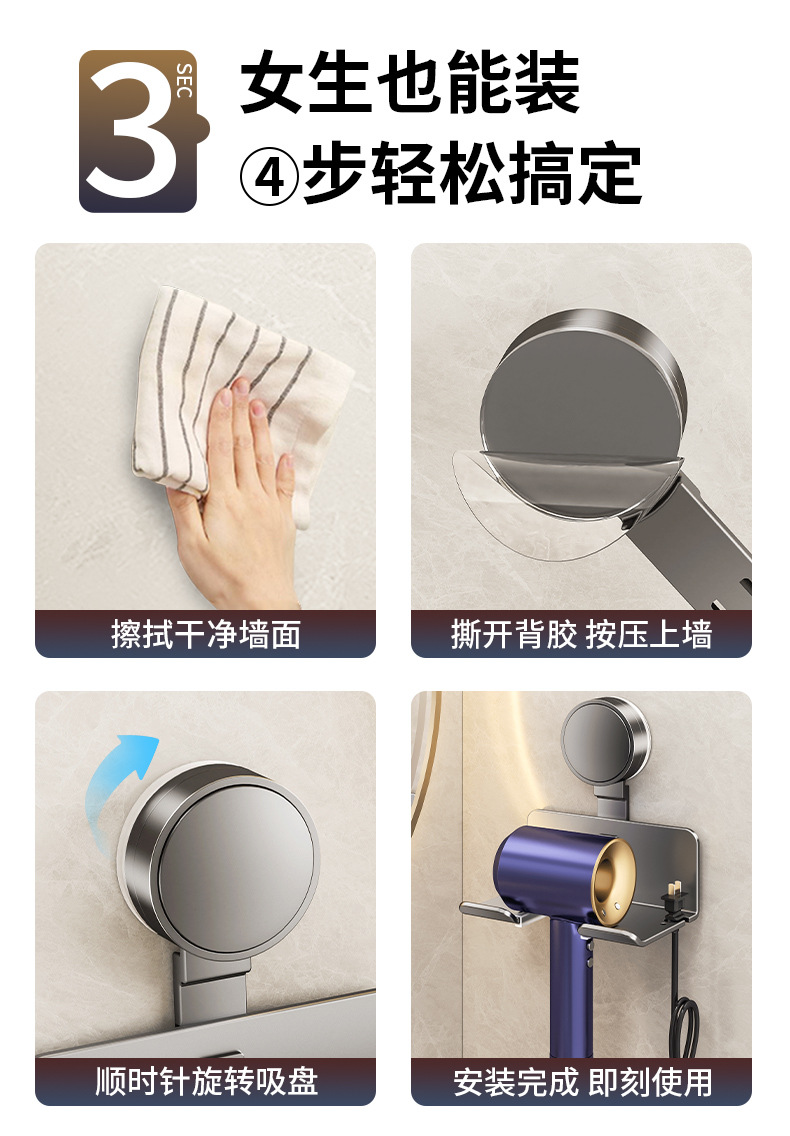 3 SEC

女生也能装
④步轻松搞定

擦拭干净墙面

撕开背胶 按压上墙

顺时针旋转吸盘

安装完成 即刻使用