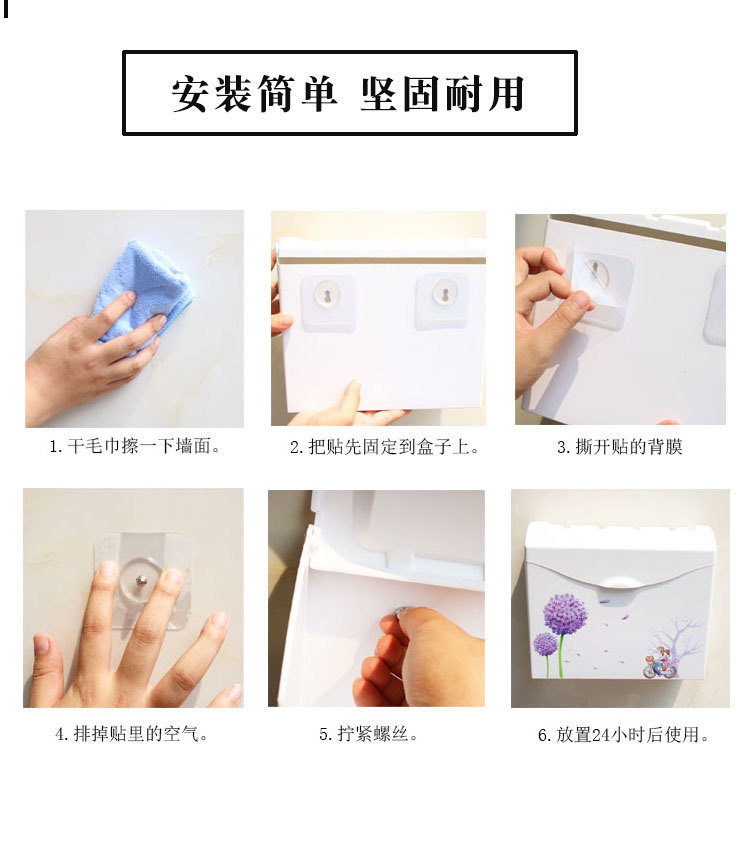 安装简单 坚固耐用

1. 干毛巾擦一下墙面。

2. 把贴先固定到盒子上。

3. 撕开贴的背膜

4. 排掉贴里的空气。

5. 拧紧螺丝。

6. 放置24小时后使用。