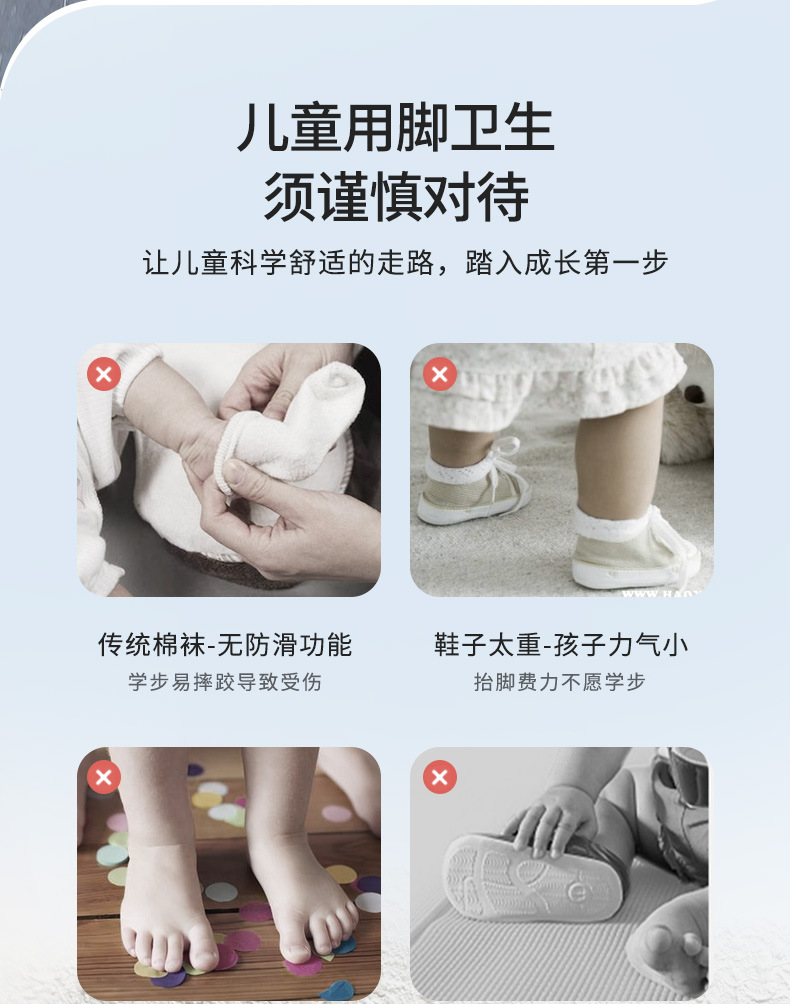 儿童用脚卫生
须谨慎对待

让儿童科学舒适的走路，踏入成长第一步

传统棉袜-无防滑功能
学步易摔跤导致受伤

鞋子太重-孩子力气小
抬脚费力不愿学步