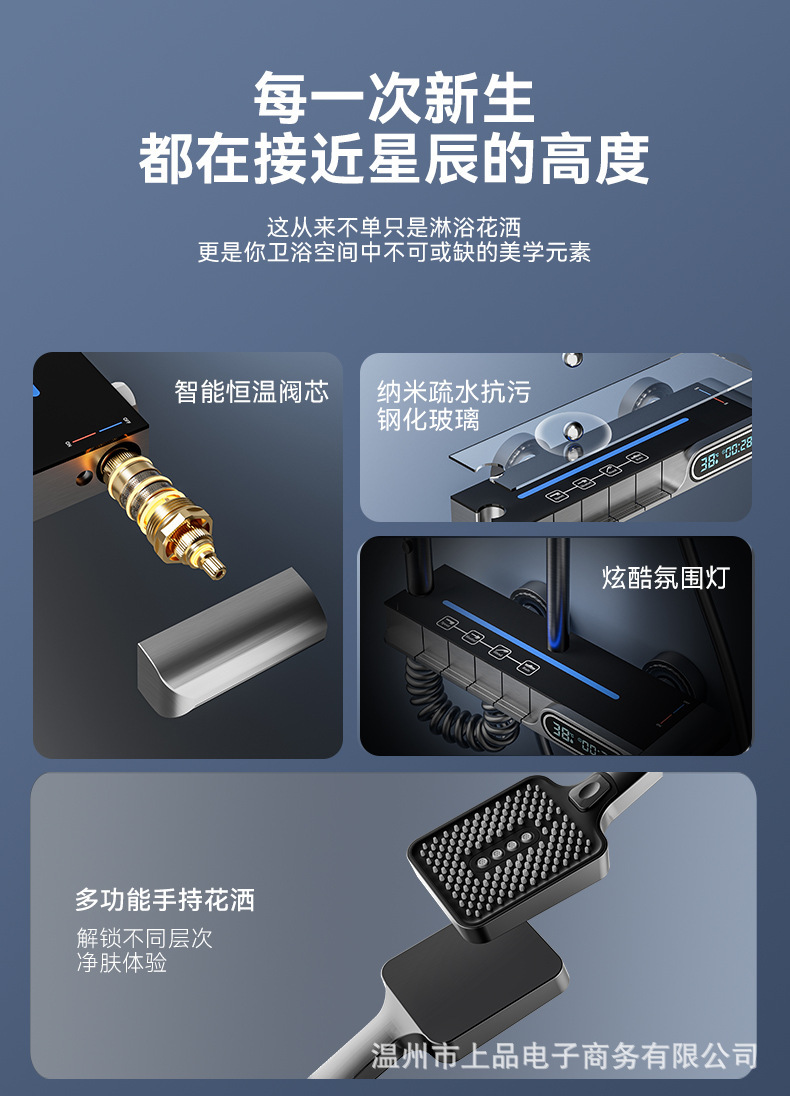 每一次新生
都在接近星辰的高度

这从来不单只是淋浴花洒
更是你卫浴空间中不可或缺的美学元素

智能恒温阀芯

纳米疏水抗污
钢化玻璃

38° 00:28

炫酷氛围灯

38° 00:

多功能手持花洒

解锁不同层次
净肤体验

温州市上品电子商务有限公司