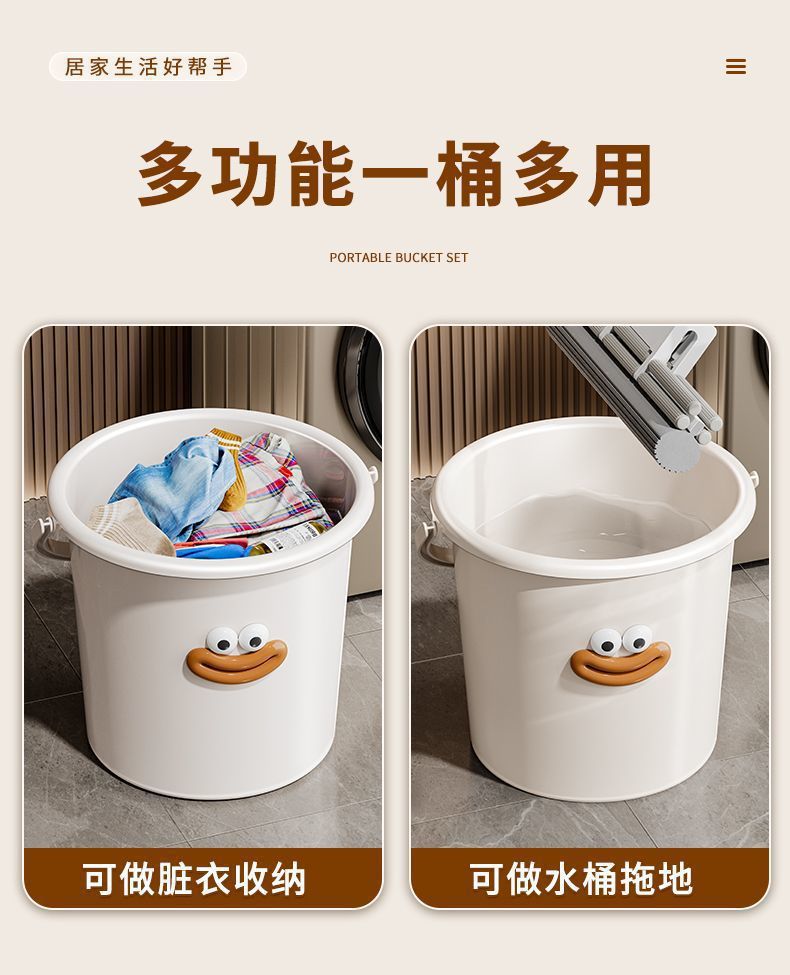 居家生活好帮手

多功能一桶多用

PORTABLE BUCKET SET

可做脏衣收纳

可做水桶拖地