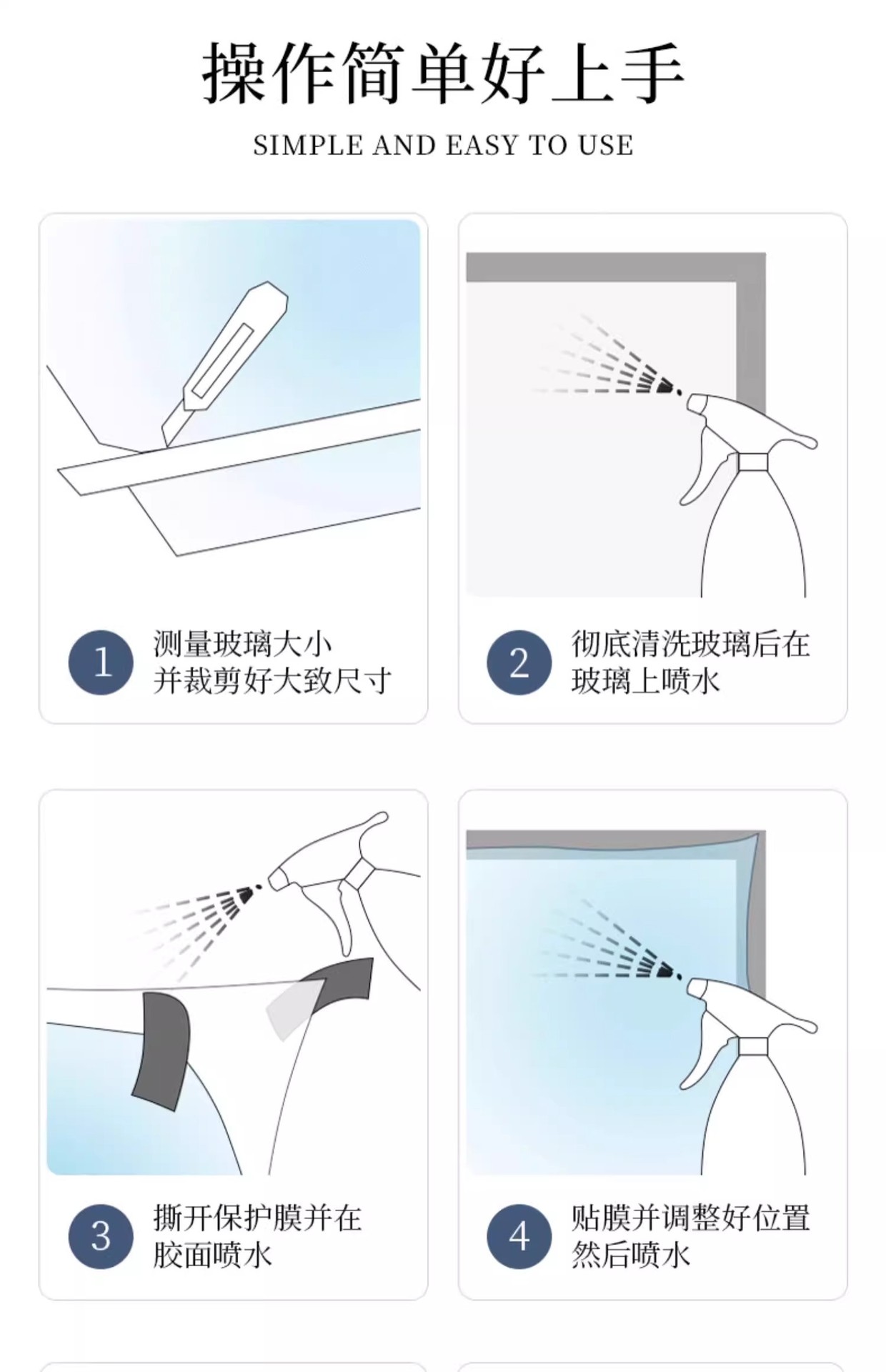 操作简单好上手

SIMPLE AND EASY TO USE

1
测量玻璃大小
并裁剪好大致尺寸

2
彻底清洗玻璃后在
玻璃上喷水

3
撕开保护膜并在
胶面喷水

4
贴膜并调整好位置
然后喷水