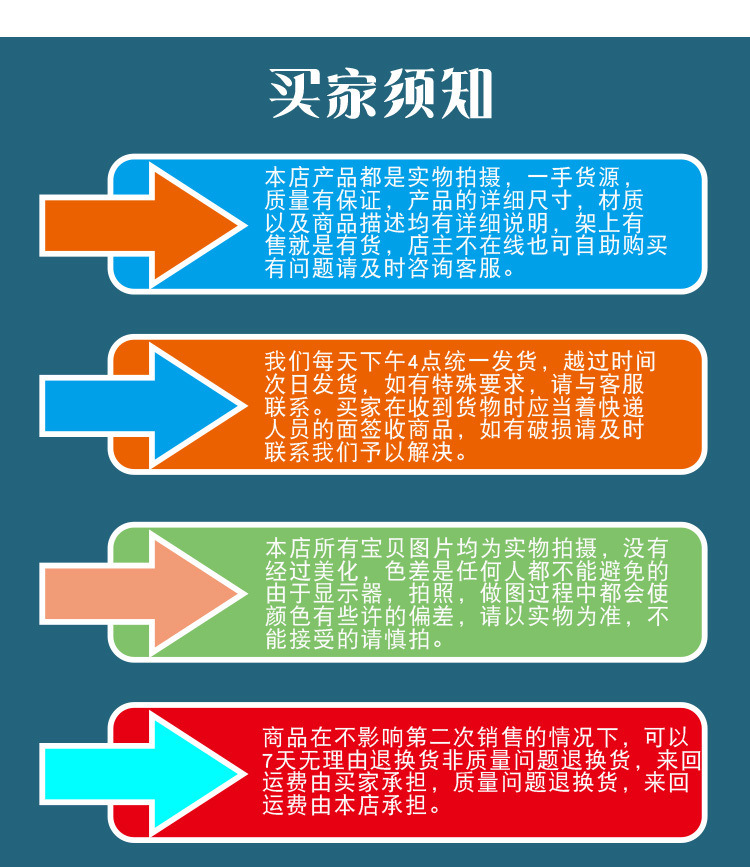 买家须知

本店产品都是实物拍摄，一手货源，质量有保证，产品的详细尺寸，材质以及商品描述均有详细说明，架上有售就是有货，店主不在线也可自助购买有问题请及时咨询客服。

我们每天下午4点统一发货，越过时间次日发货，如有特殊要求，请与客服联系。买家在收到货物时应当着快递人员的面签收商品，如有破损请及时联系我们予以解决。

本店所有宝贝图片均为实物拍摄，没有经过美化，色差是任何人都不能避免的由于显示器，拍照，做图过程中都会使颜色有些许的偏差，请以实物为准，不能接受的请慎拍。

商品在不影响第二次销售的情况下，可以7天无理由退换货非质量问题退换货，来回运费由买家承担，质量问题退换货，来回运费由本店承担。