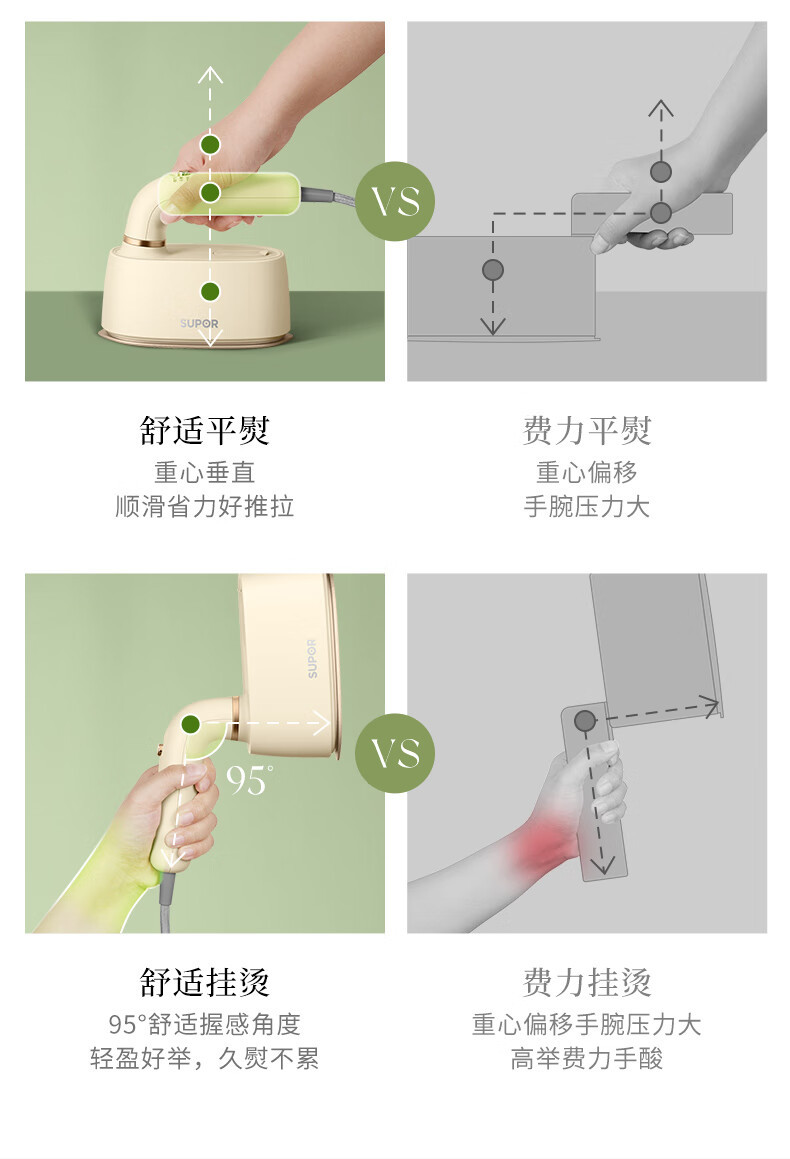 SUPOR

VS

舒适平熨
重心垂直
顺滑省力好推拉

费力平熨
重心偏移
手腕压力大

SUPOR

95°

VS

舒适挂烫
95°舒适握感角度
轻盈好举，久熨不累

费力挂烫
重心偏移手腕压力大
高举费力手酸