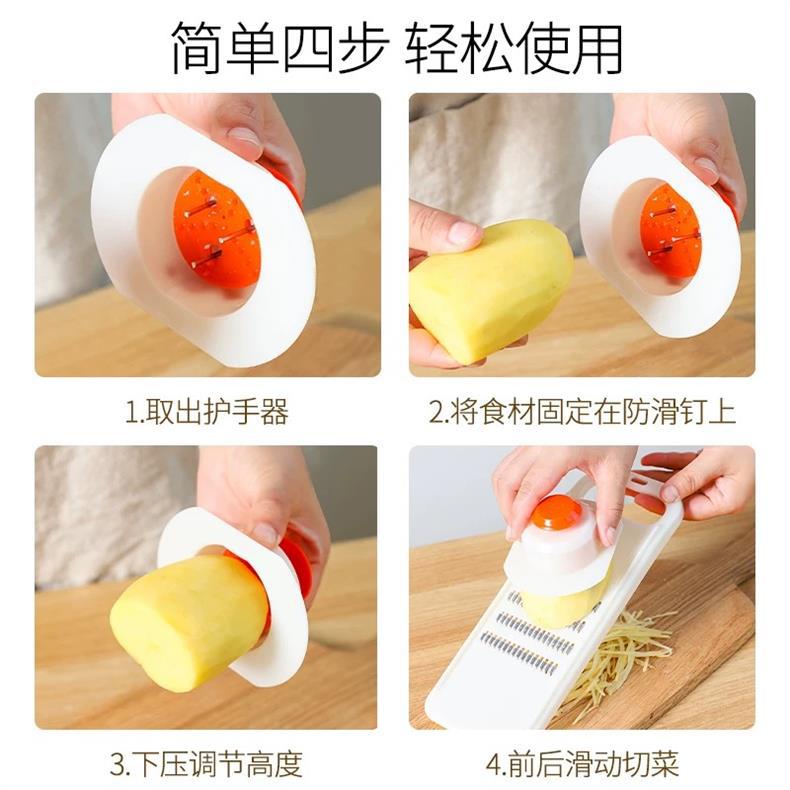 简单四步 轻松使用

1.取出护手器

2.将食材固定在防滑钉上

3.下压调节高度

4.前后滑动切菜