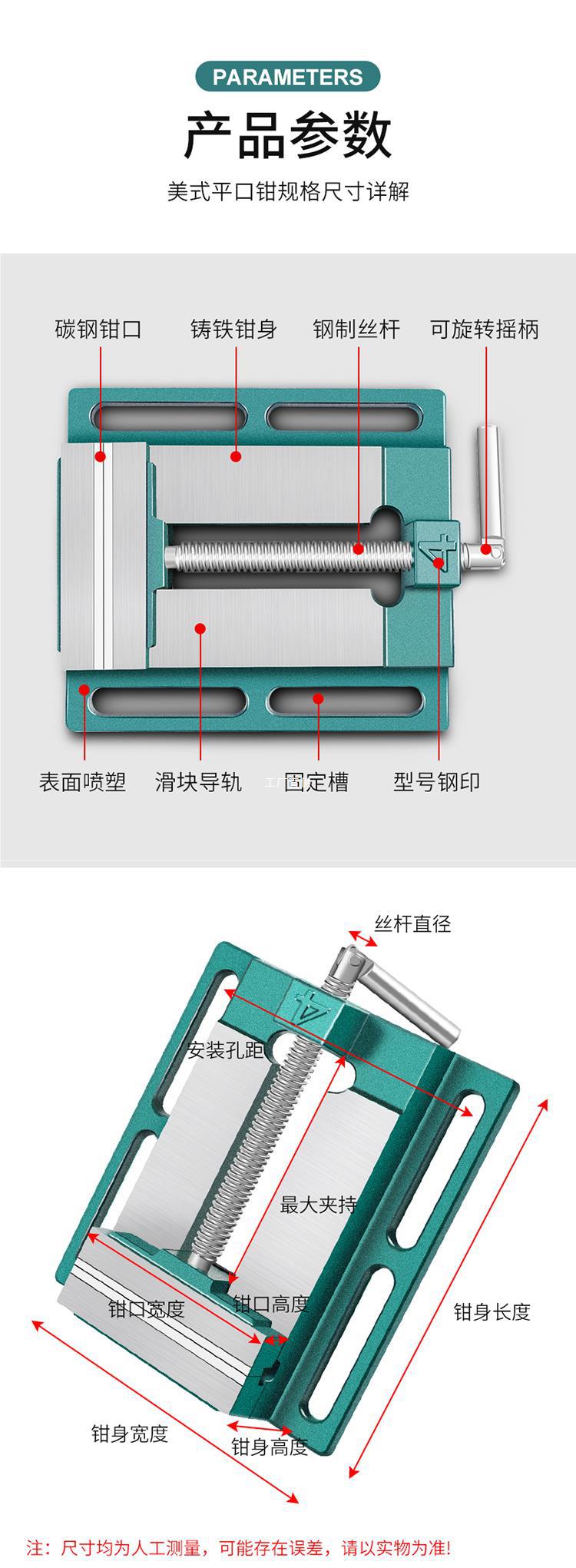 PARAMETERS

产品参数

美式平口钳规格尺寸详解

碳钢钳口
铸铁钳身
钢制丝杆
可旋转摇柄

4

表面喷塑
滑块导轨
固定槽
型号钢印

丝杆直径

4

安装孔距

最大夹持

钳口宽度
钳口高度
钳身长度

钳身宽度
钳身高度

注：尺寸均为人工测量，可能存在误差，请以实物为准!