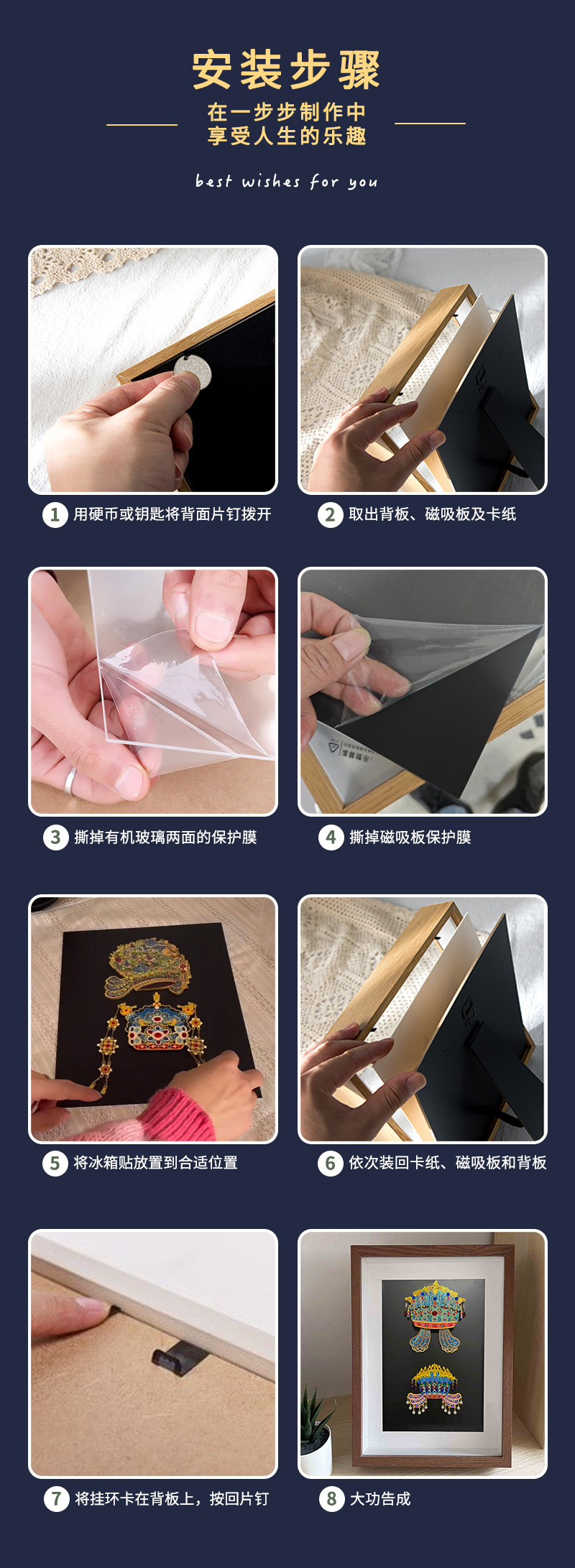 安装步骤

在一步步制作中
享受人生的乐趣

best wishes for you

1 用硬币或钥匙将背面片钉拨开

2 取出背板、磁吸板及卡纸

3 撕掉有机玻璃两面的保护膜

4 撕掉磁吸板保护膜

5 将冰箱贴放置到合适位置

6 依次装回卡纸、磁吸板和背板

7 将挂环卡在背板上，按回片钉

8 大功告成