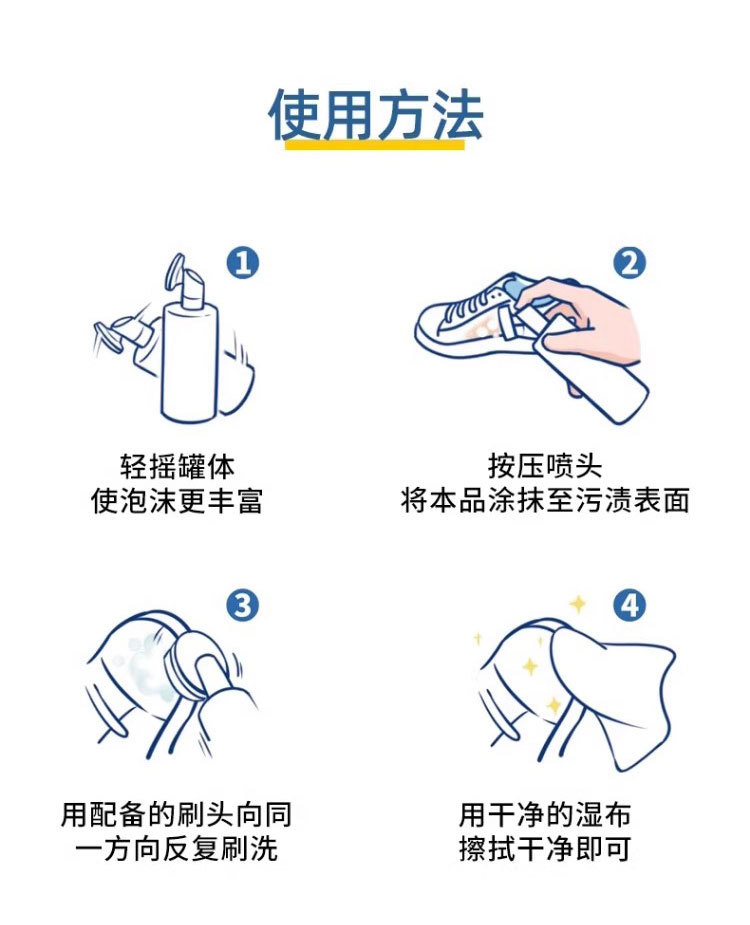 使用方法

1
轻摇罐体
使泡沫更丰富

2
按压喷头
将本品涂抹至污渍表面

3
用配备的刷头向同
一方向反复刷洗

4
用干净的湿布
擦拭干净即可