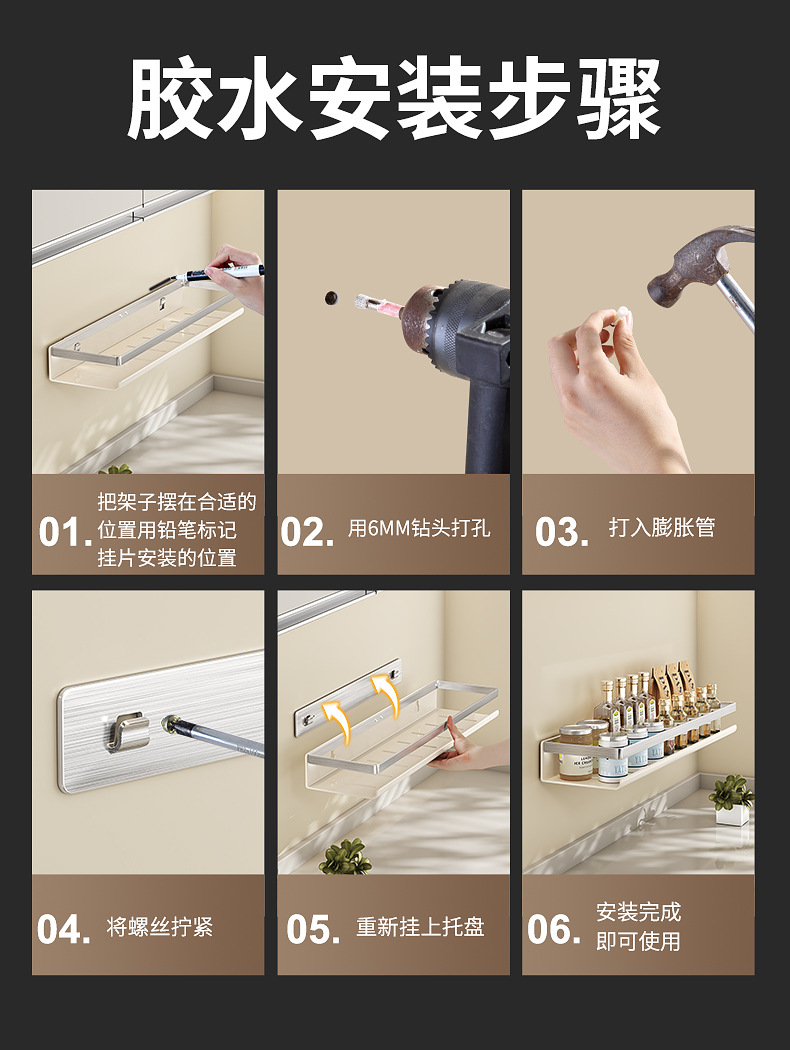 胶水安装步骤

01. 把架子摆在合适的位置用铅笔标记挂片安装的位置

02. 用6MM钻头打孔

03. 打入膨胀管

04. 将螺丝拧紧

05. 重新挂上托盘

06. 安装完成即可使用