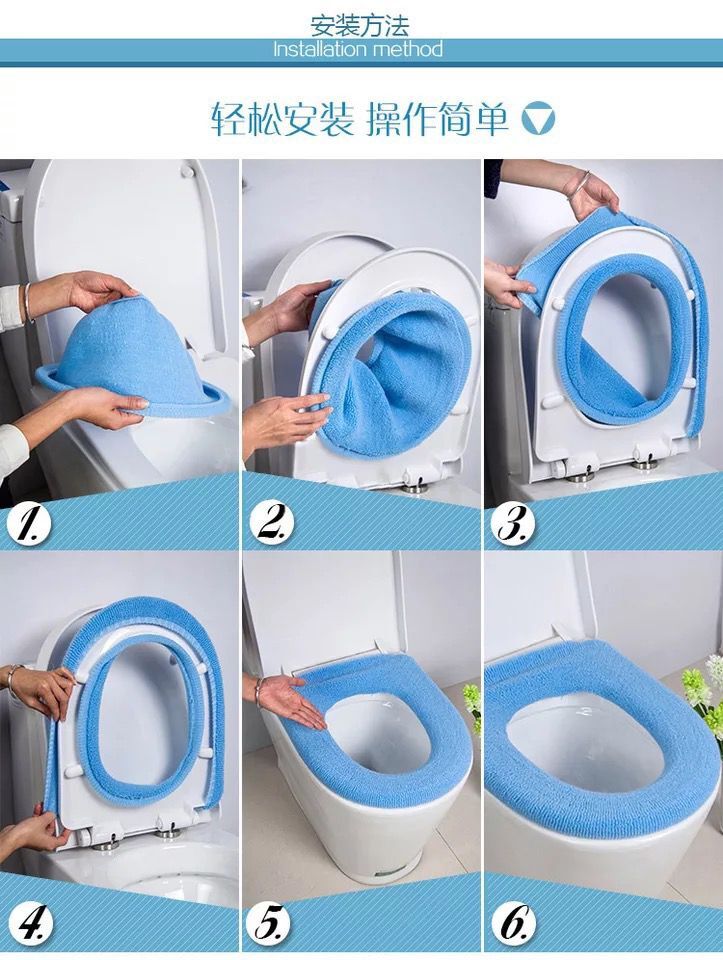 安装方法
Installation method

轻松安装 操作简单

1.

2.

3.

4.

5.

6.