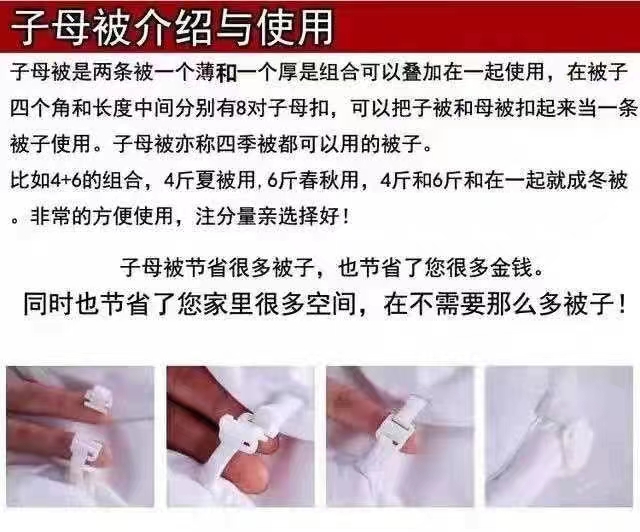 子母被介绍与使用

子母被是两条被一个薄和一个厚是组合可以叠加在一起使用，在被子四个角和长度中间分别有8对子母扣，可以把子被和母被扣起来当一条被子使用。子母被亦称四季被都可以用的被子。
比如4+6的组合，4斤夏被用，6斤春秋用，4斤和6斤和在一起就成冬被。非常的方便使用，注分量亲选择好！

子母被节省很多被子，也节省了您很多金钱。
同时也节省了您家里很多空间，在不需要那么多被子！