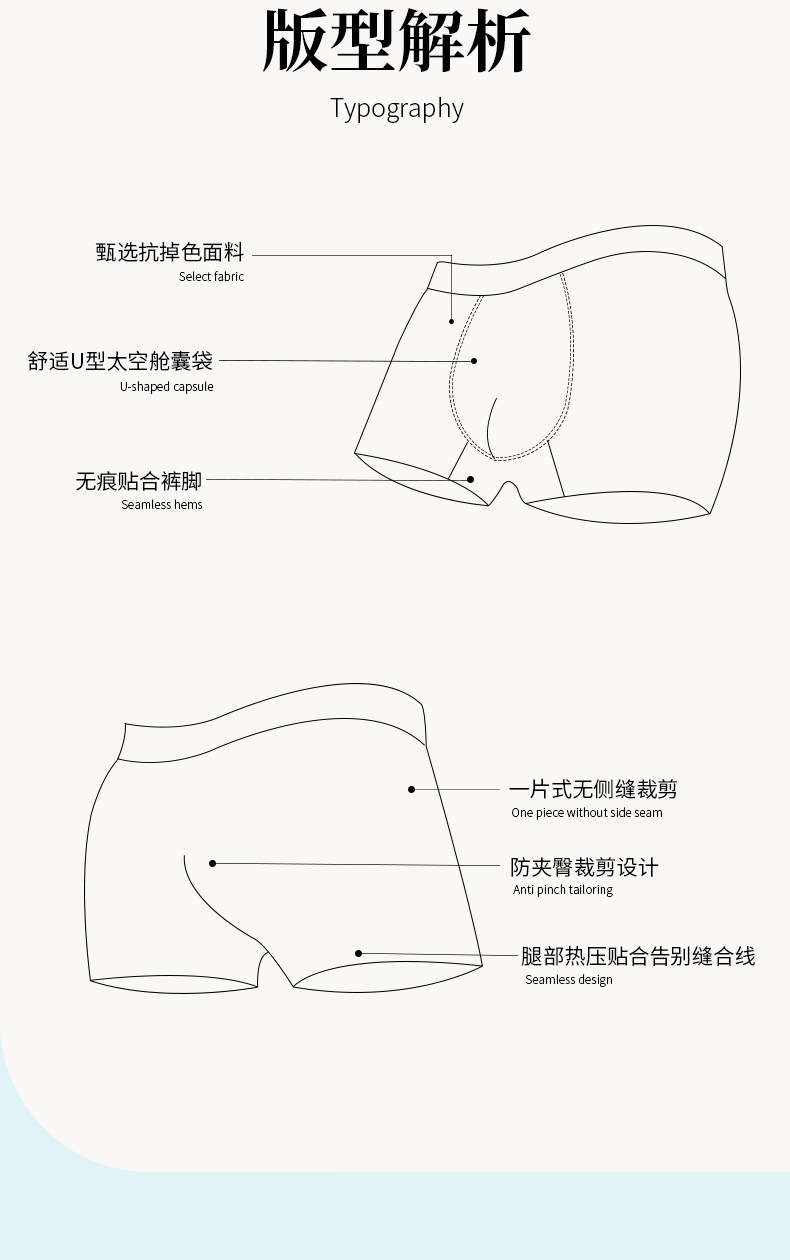 版型解析
Typography

甄选抗掉色面料
Select fabric

舒适U型太空舱囊袋
U-shaped capsule

无痕贴合裤脚
Seamless hems

一片式无侧缝裁剪
One piece without side seam

防夹臀裁剪设计
Anti pinch tailoring

腿部热压贴合告别缝合线
Seamless design