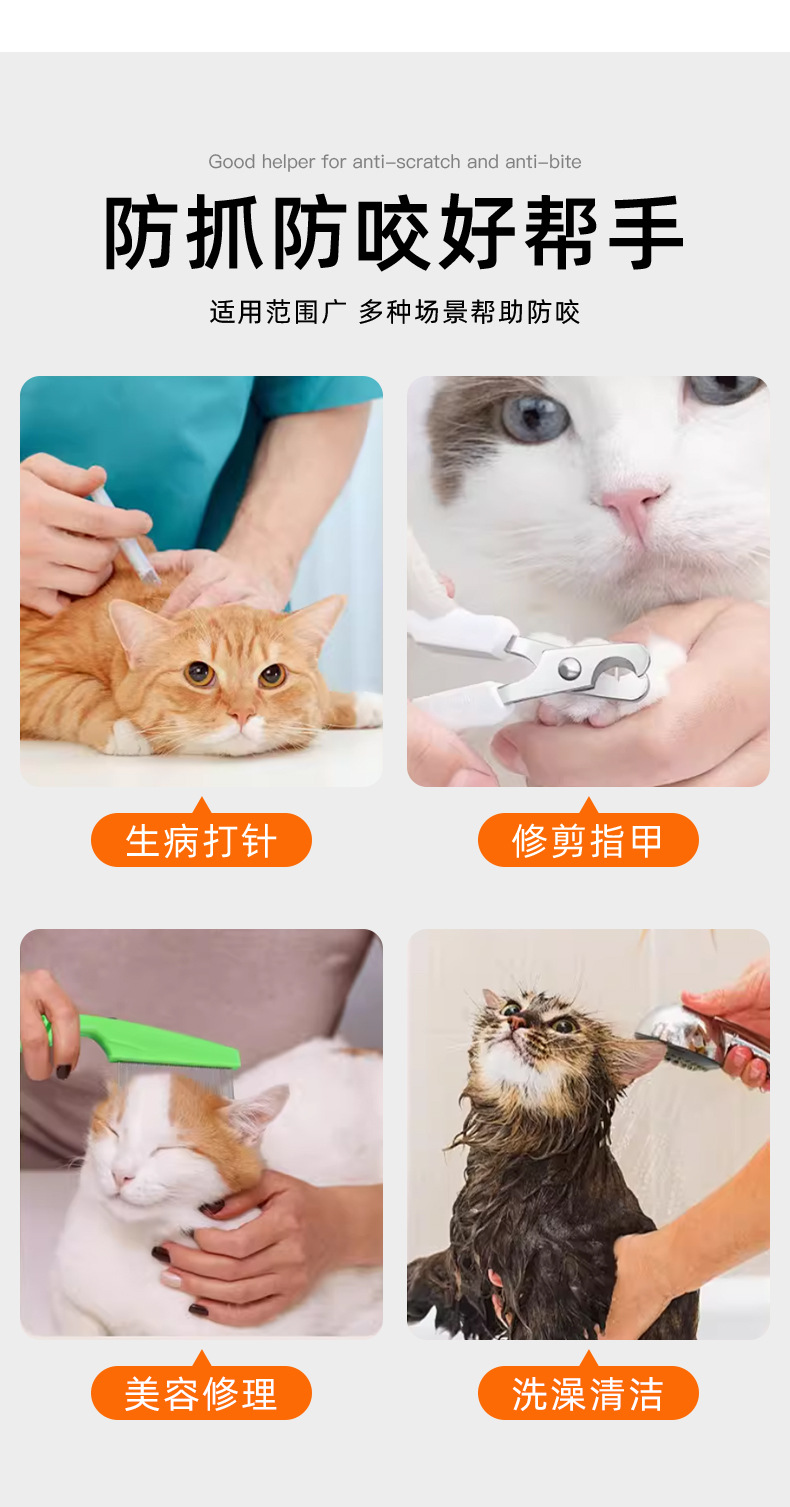 Good helper for anti-scratch and anti-bite

防抓防咬好帮手

适用范围广 多种场景帮助防咬

生病打针

修剪指甲

美容修理

洗澡清洁