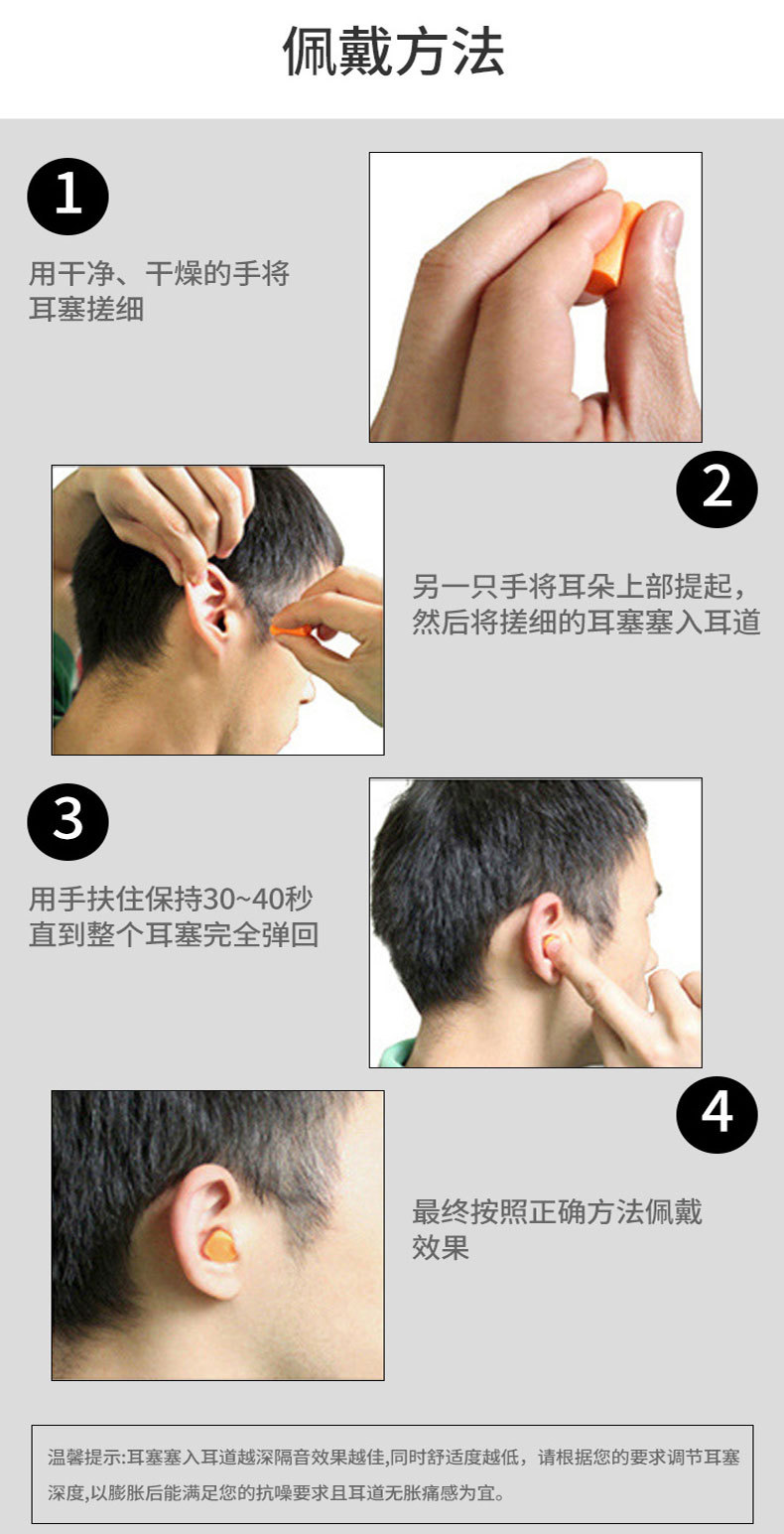 佩戴方法

1

用干净、干燥的手将耳塞搓细

2

另一只手将耳朵上部提起，然后将搓细的耳塞塞入耳道

3

用手扶住保持30~40秒直到整个耳塞完全弹回

4

最终按照正确方法佩戴效果

温馨提示:耳塞塞入耳道越深隔音效果越佳,同时舒适度越低，请根据您的要求调节耳塞深度,以膨胀后能满足您的抗噪要求且耳道无胀痛感为宜。