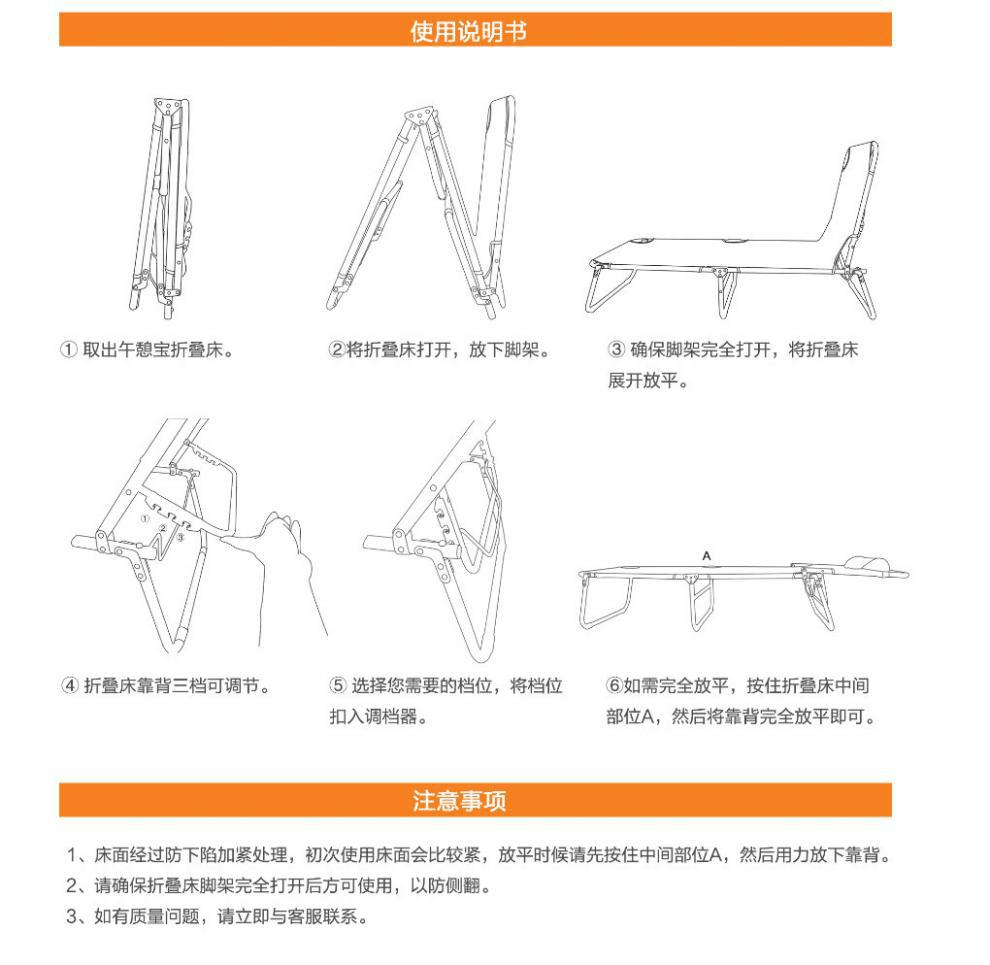 使用说明书

① 取出午憩宝折叠床。

②将折叠床打开，放下脚架。

③ 确保脚架完全打开，将折叠床展开放平。

① ② ③

④ 折叠床靠背三档可调节。

⑤ 选择您需要的档位，将档位扣入调档器。

A

⑥如需完全放平，按住折叠床中间部位A，然后将靠背完全放平即可。

注意事项

1、床面经过防下陷加紧处理，初次使用床面会比较紧，放平时候请先按住中间部位A，然后用力放下靠背。
2、请确保折叠床脚架完全打开后方可使用，以防侧翻。
3、如有质量问题，请立即与客服联系。