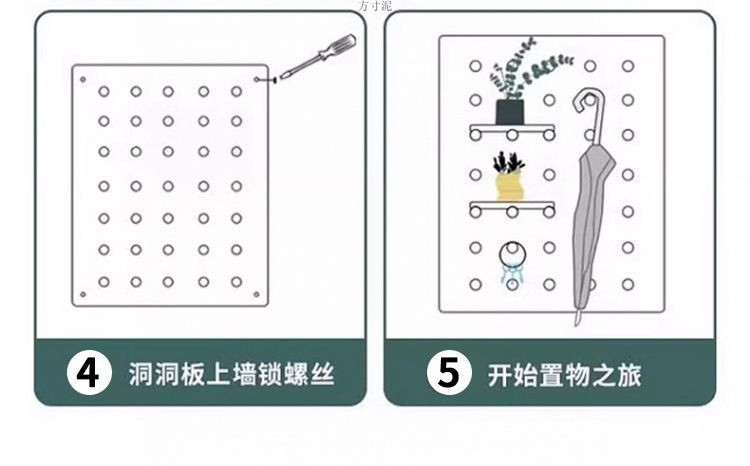 方寸泥

4 洞洞板上墙锁螺丝

5 开始置物之旅