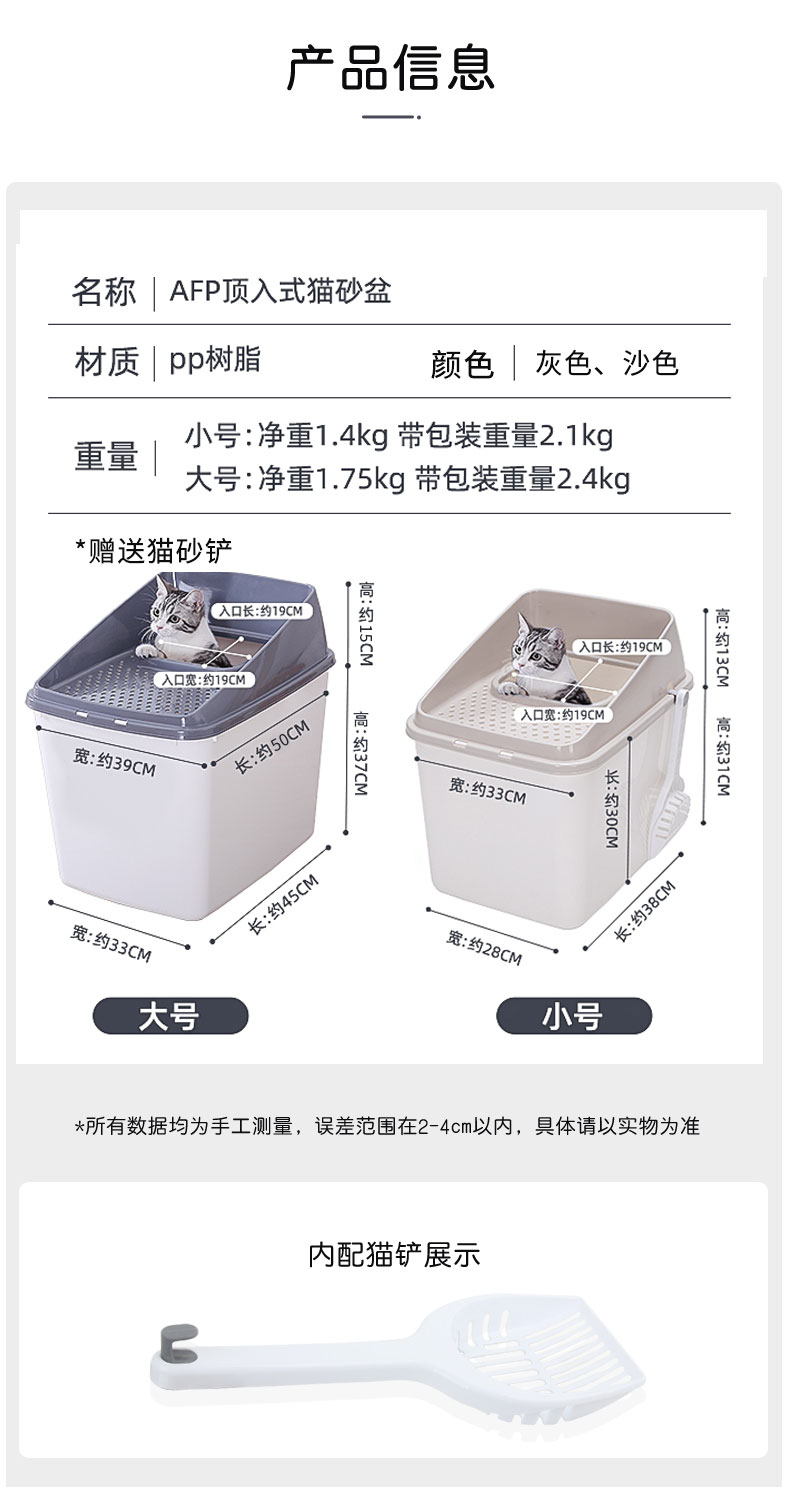 产品信息

名称 | AFP顶入式猫砂盆

材质 | pp树脂 颜色 | 灰色、沙色

重量 | 小号：净重1.4kg 带包装重量2.1kg
大号：净重1.75kg 带包装重量2.4kg

*赠送猫砂铲

入口长：约19CM
入口宽：约19CM
高：约15CM
高：约37CM
宽：约39CM
长：约50CM
宽：约33CM
长：约45CM

大号

入口长：约19CM
入口宽：约19CM
高：约13CM
高：约31CM
宽：约33CM
长：约30CM
宽：约28CM
长：约38CM

小号

*所有数据均为手工测量，误差范围在2-4cm以内，具体请以实物为准

内配猫铲展示