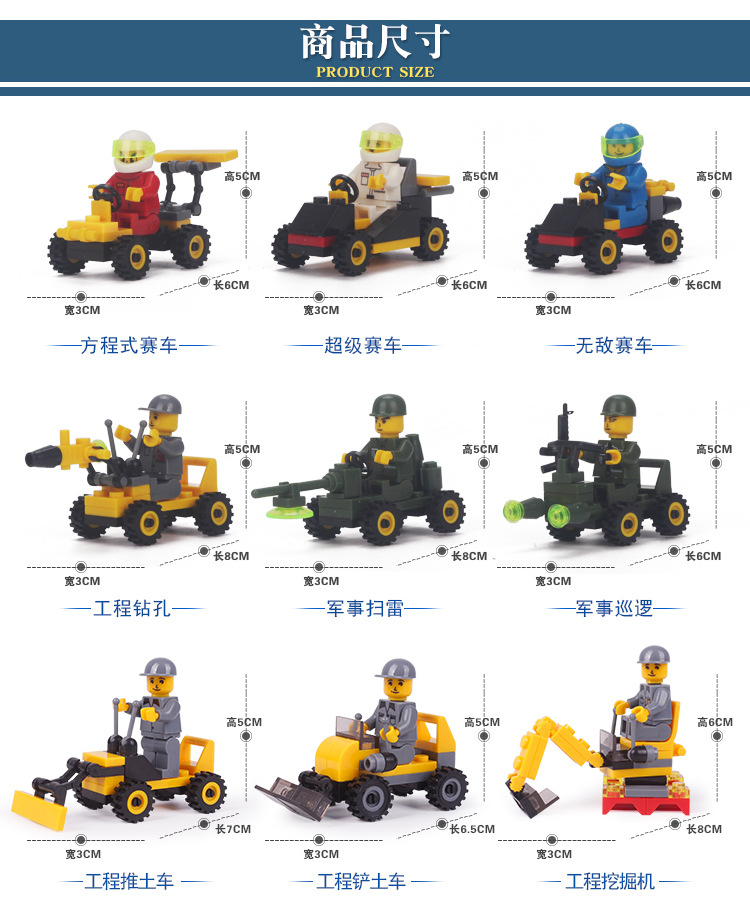 商品尺寸
PRODUCT SIZE

高5CM
长6CM
宽3CM
方程式赛车

高5CM
长6CM
宽3CM
超级赛车

高5CM
长6CM
宽3CM
无敌赛车

高5CM
长8CM
宽3CM
工程钻孔

高5CM
长8CM
宽3CM
军事扫雷

高5CM
长6CM
宽3CM
军事巡逻

高5CM
长7CM
宽3CM
工程推土车

高5CM
长6.5CM
宽3CM
工程铲土车

高6CM
长8CM
宽3CM
工程挖掘机