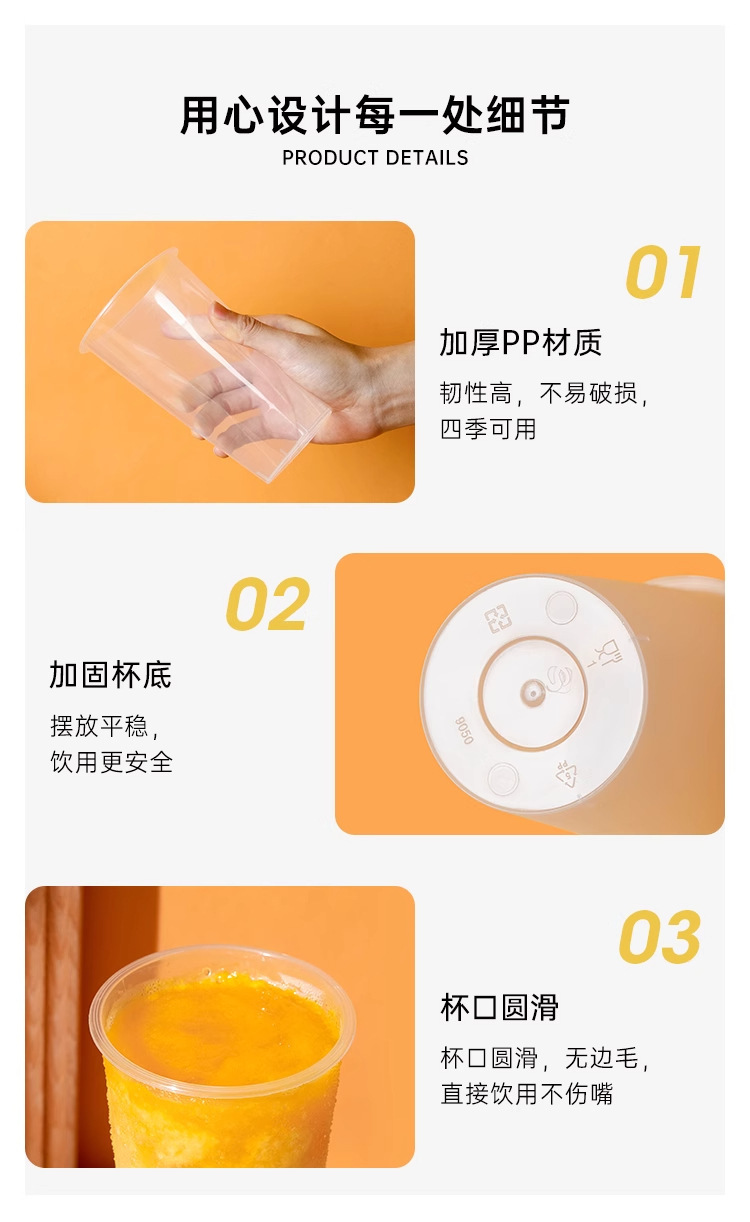 用心设计每一处细节
PRODUCT DETAILS

01
加厚PP材质
韧性高，不易破损，四季可用

02
加固杯底
摆放平稳，饮用更安全

9050

03
杯口圆滑
杯口圆滑，无边毛，直接饮用不伤嘴