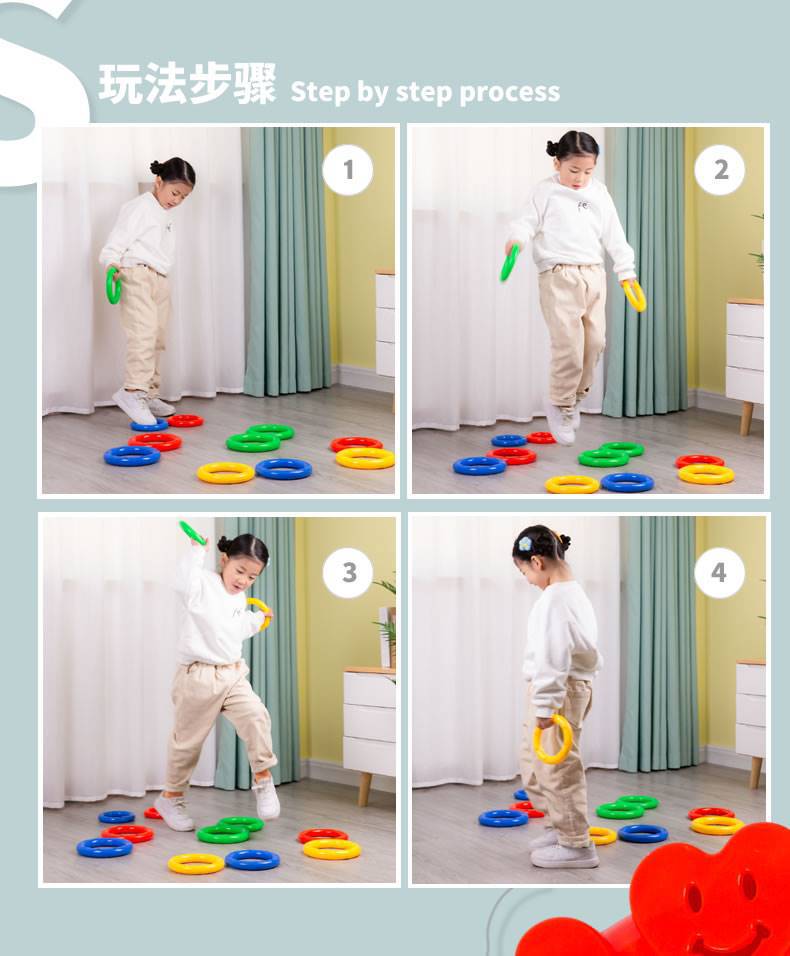 玩法步骤 Step by step process

1

2

3

4