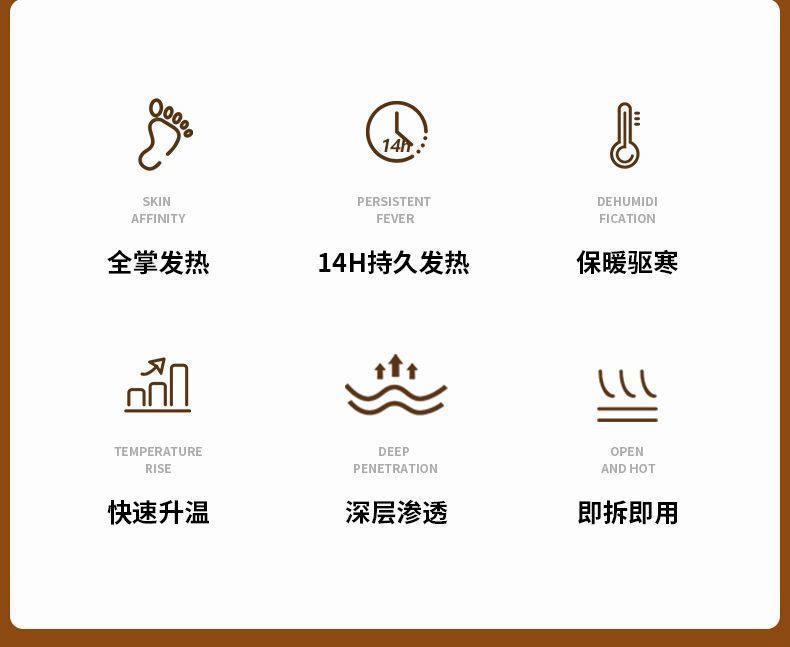 14h

SKIN
AFFINITY

全掌发热

PERSISTENT
FEVER

14H持久发热

DEHUMIDI
FICATION

保暖驱寒

TEMPERATURE
RISE

快速升温

DEEP
PENETRATION

深层渗透

OPEN
AND HOT

即拆即用