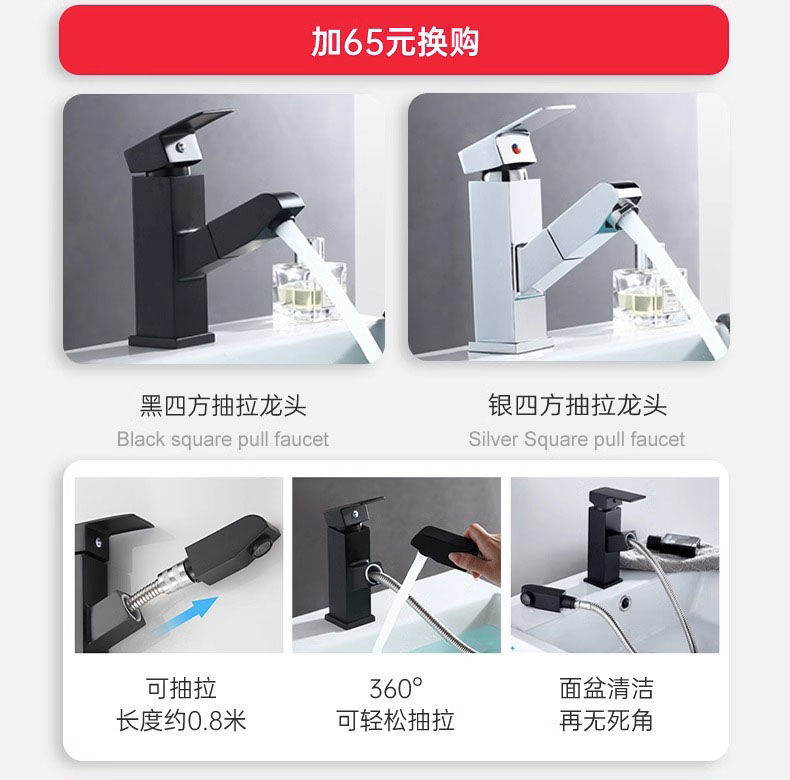 加65元换购

黑四方抽拉龙头
Black square pull faucet

银四方抽拉龙头
Silver Square pull faucet

可抽拉
长度约0.8米

360°
可轻松抽拉

面盆清洁
再无死角