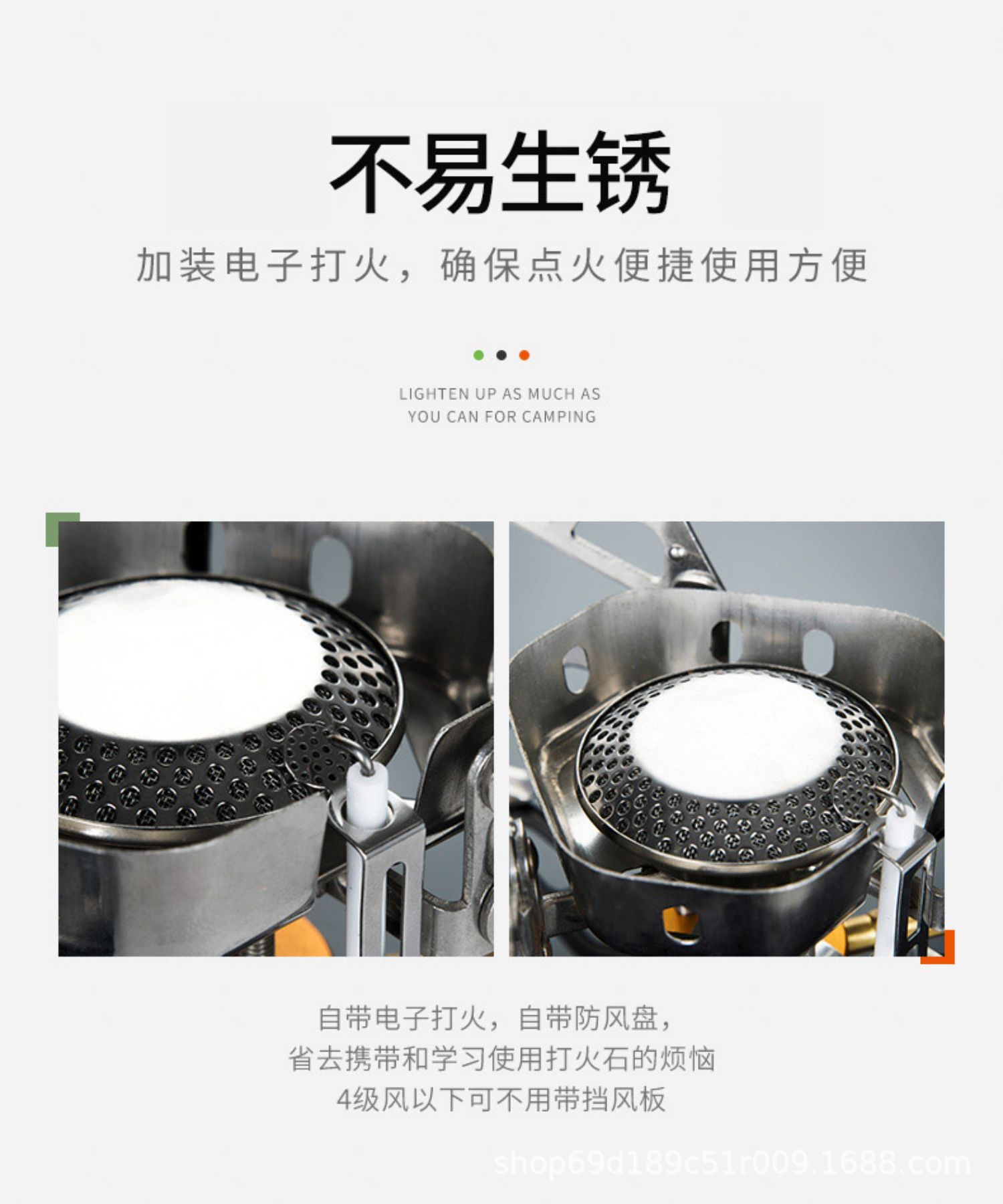 不易生锈

加装电子打火，确保点火便捷使用方便

LIGHTEN UP AS MUCH AS YOU CAN FOR CAMPING

自带电子打火，自带防风盘，
省去携带和学习使用打火石的烦恼
4级风以下可不用带挡风板

shop69d189c51r009.1688.com