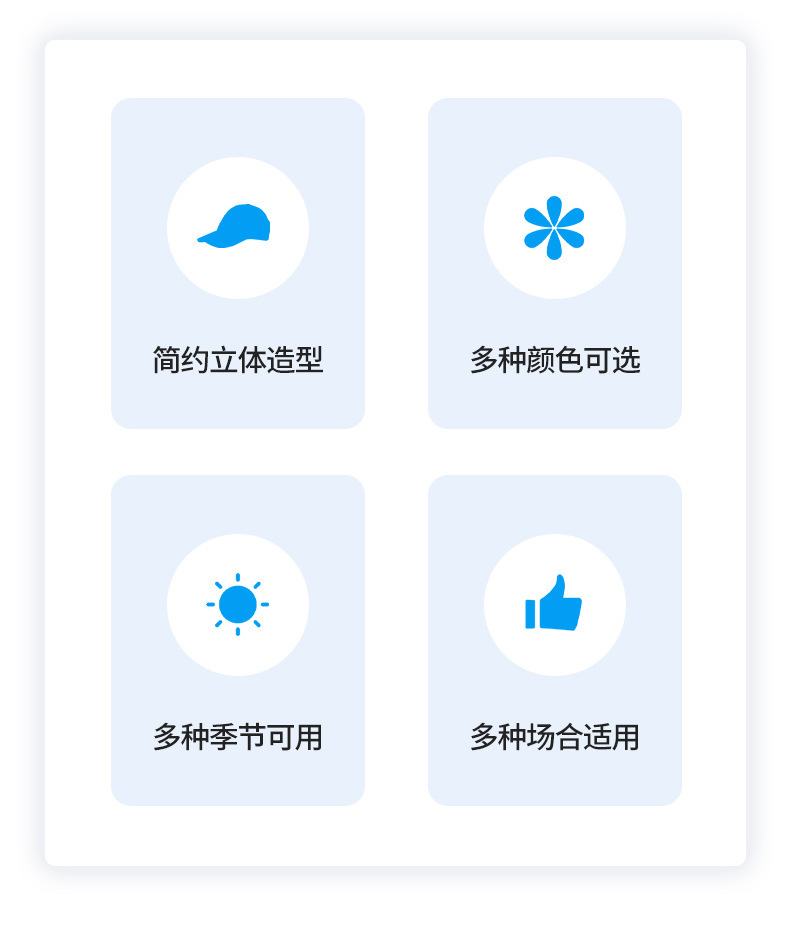 简约立体造型

多种颜色可选

多种季节可用

多种场合适用