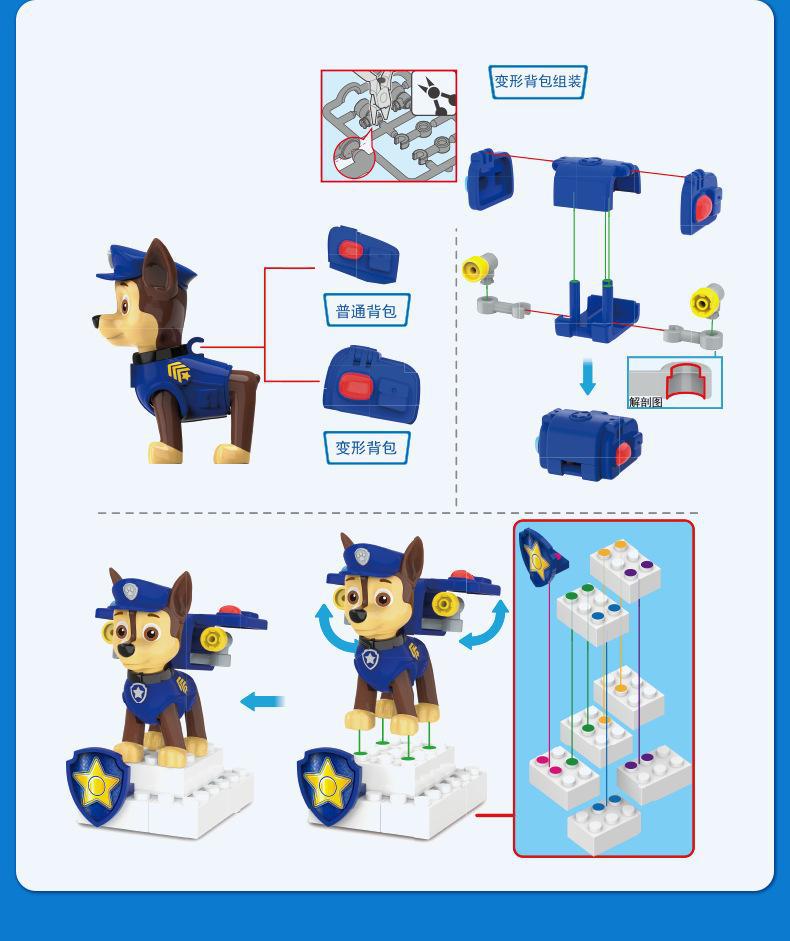 变形背包组装

普通背包

变形背包

解剖图