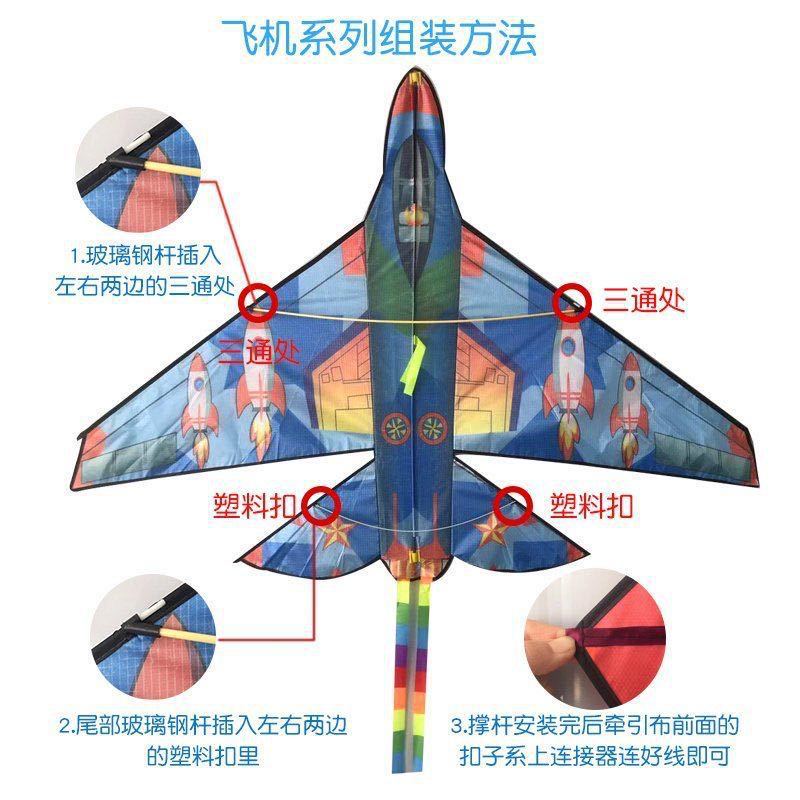 飞机系列组装方法

1.玻璃钢杆插入左右两边的三通处

三通处

三通处

塑料扣

塑料扣

2.尾部玻璃钢杆插入左右两边的塑料扣里

3.撑杆安装完后牵引布前面的扣子系上连接器连好线即可