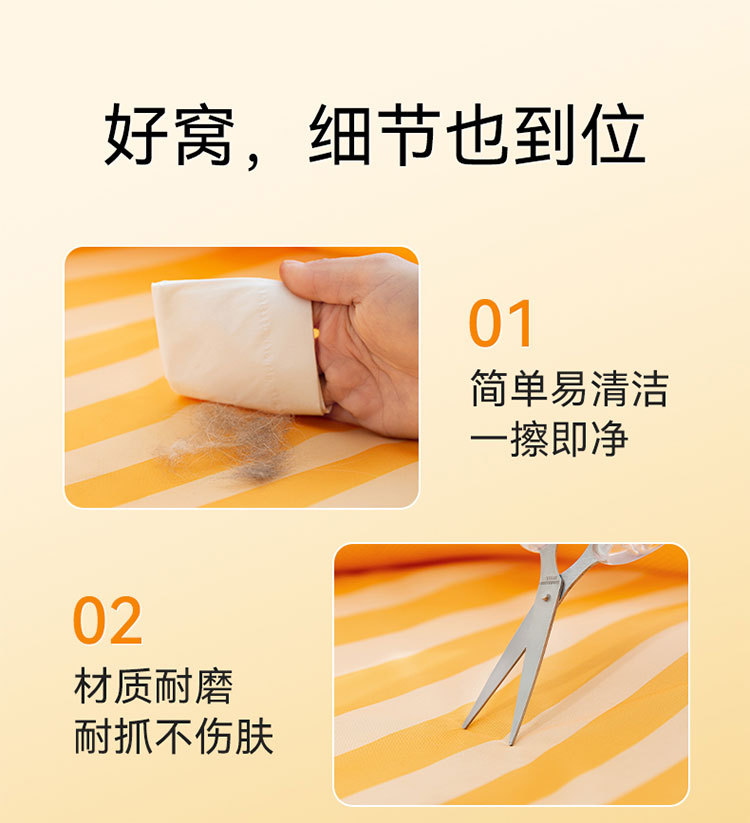 好窝，细节也到位

01
简单易清洁
一擦即净

02
材质耐磨
耐抓不伤肤