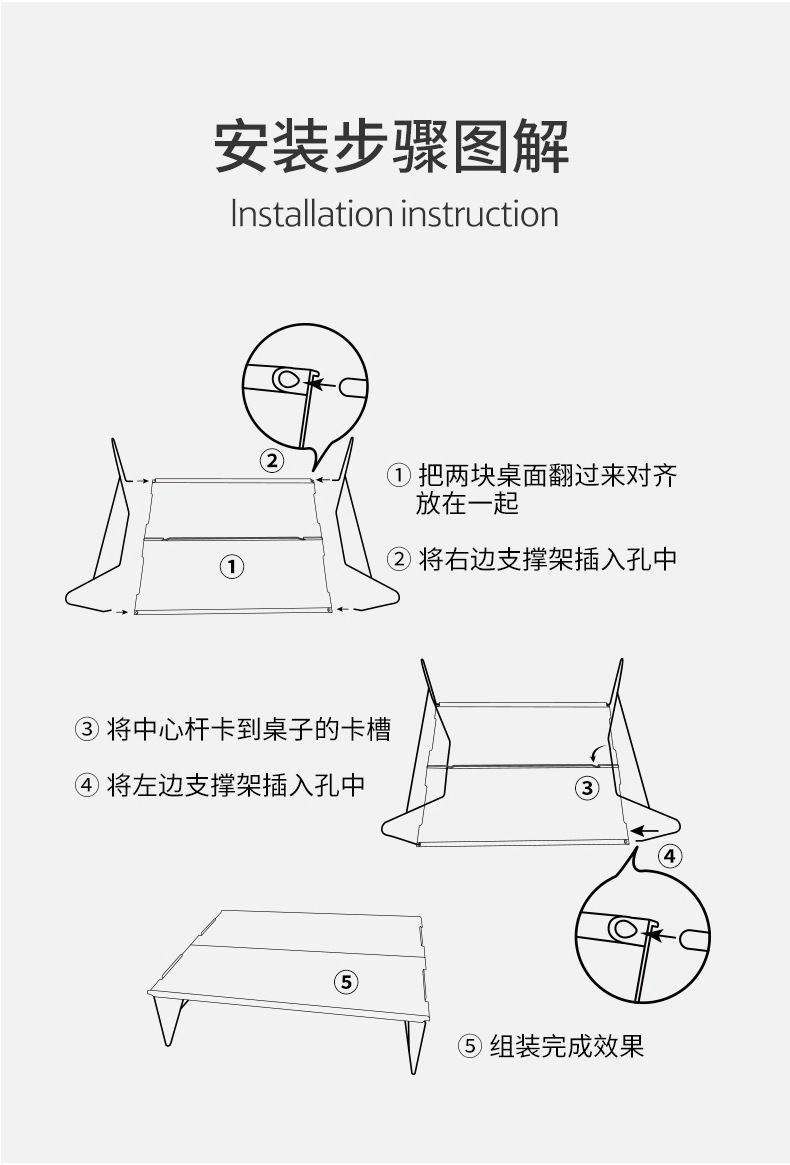 安装步骤图解
Installation instruction

②

①

① 把两块桌面翻过来对齐放在一起

② 将右边支撑架插入孔中

③ 将中心杆卡到桌子的卡槽

④ 将左边支撑架插入孔中

③

④

⑤

⑤ 组装完成效果